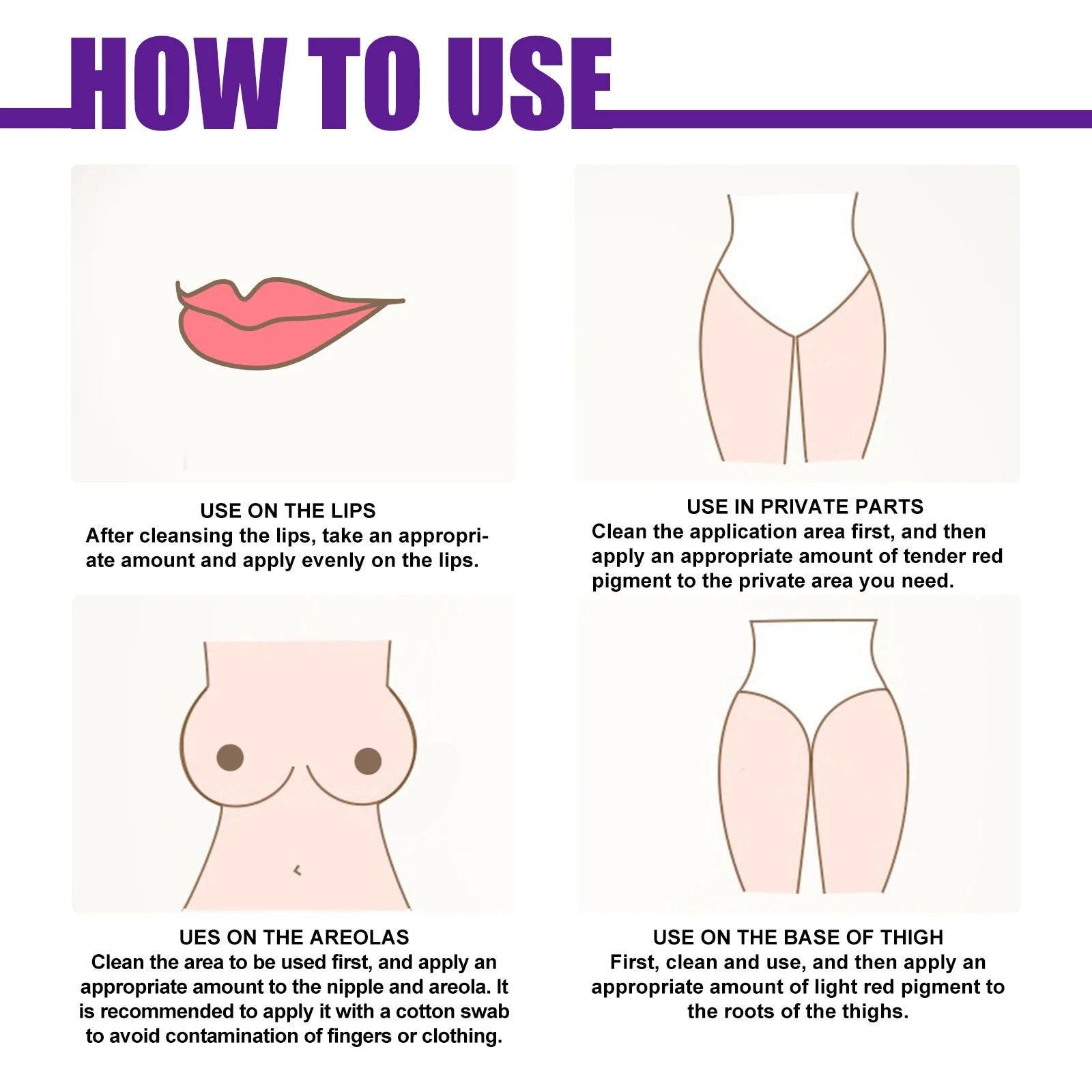 HOW TO USE

USE ON THE LIPS
After cleansing the lips, take an appropriate amount and apply evenly on the lips.

USE IN PRIVATE PARTS
Clean the application area first, and then apply an appropriate amount of tender red pigment to the private area you need.

UES ON THE AREOLAS
Clean the area to be used first, and apply an appropriate amount to the nipple and areola. It is recommended to apply it with a cotton swab to avoid contamination of fingers or clothing.

USE ON THE BASE OF THIGH
First, clean and use, and then apply an appropriate amount of light red pigment to the roots of the thighs.