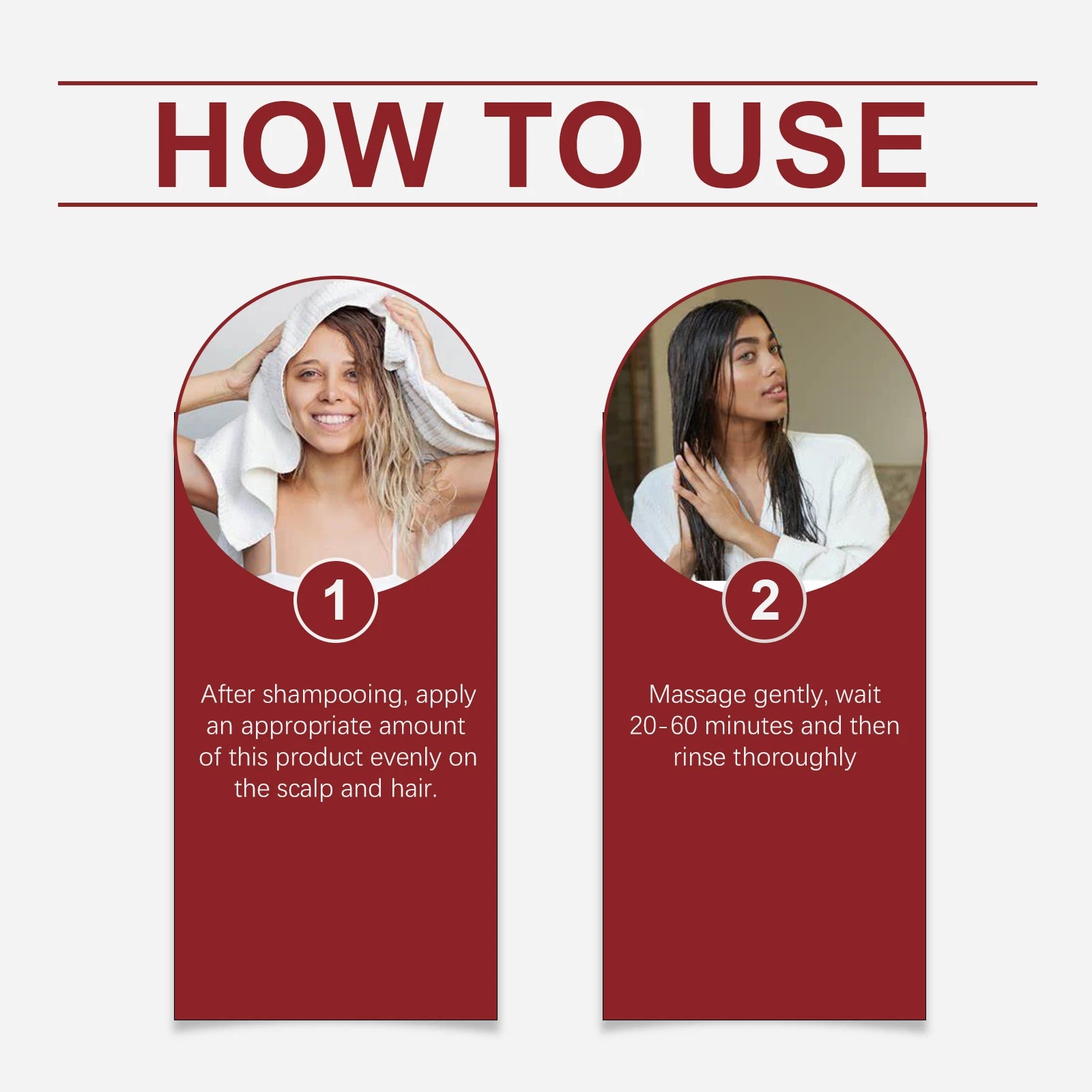 HOW TO USE

1

After shampooing, apply an appropriate amount of this product evenly on the scalp and hair.

2

Massage gently, wait 20-60 minutes and then rinse thoroughly