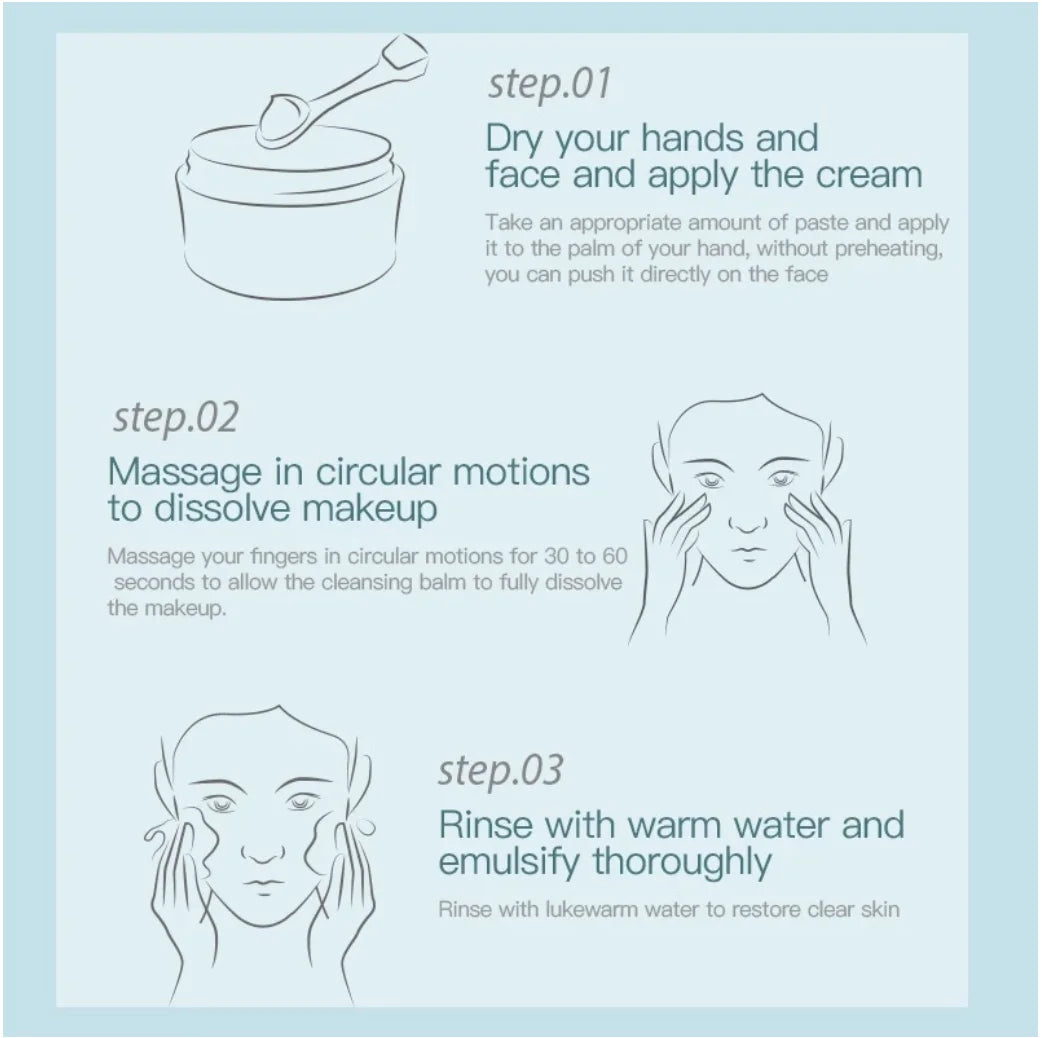 step.01

Dry your hands and face and apply the cream

Take an appropriate amount of paste and apply it to the palm of your hand, without preheating, you can push it directly on the face

step.02

Massage in circular motions to dissolve makeup

Massage your fingers in circular motions for 30 to 60 seconds to allow the cleansing balm to fully dissolve the makeup.

step.03

Rinse with warm water and emulsify thoroughly

Rinse with lukewarm water to restore clear skin