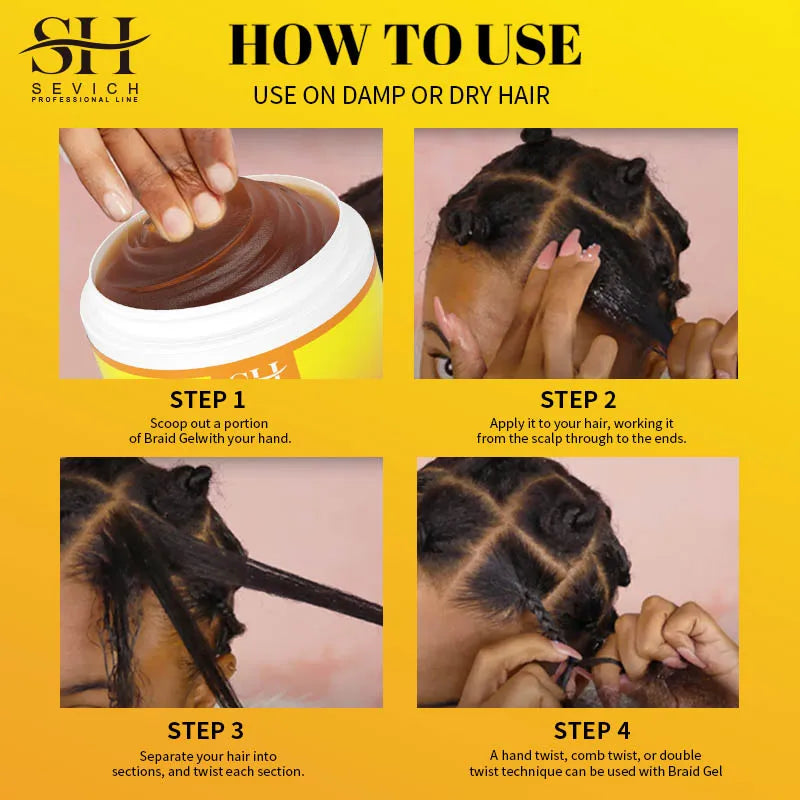 SH
SEVICH
PROFESSIONAL LINE

HOW TO USE
USE ON DAMP OR DRY HAIR

SH

STEP 1
Scoop out a portion of Braid Gelwith your hand.

STEP 2
Apply it to your hair, working it from the scalp through to the ends.

STEP 3
Separate your hair into sections, and twist each section.

STEP 4
A hand twist, comb twist, or double twist technique can be used with Braid Gel