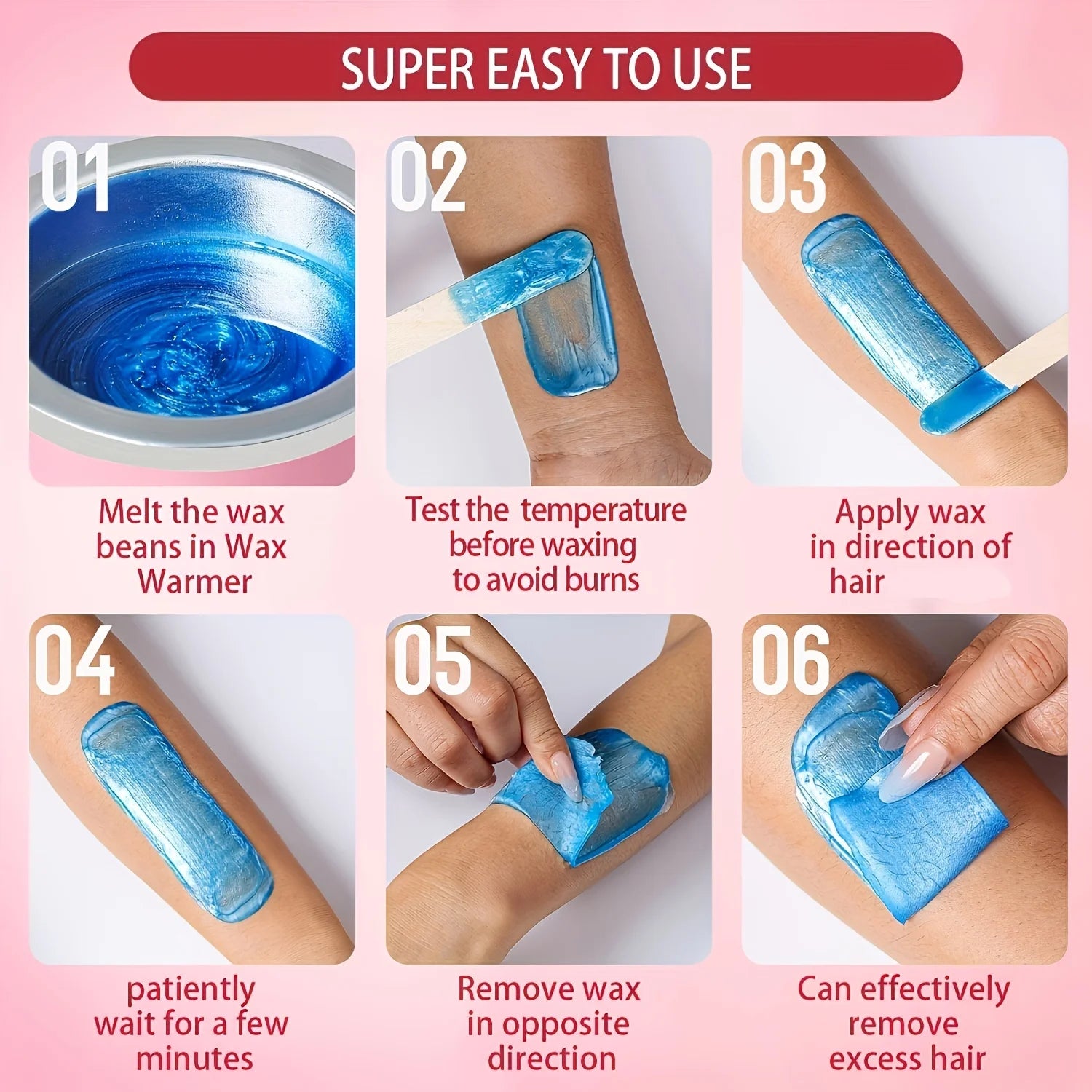 SUPER EASY TO USE

01

Melt the wax beans in Wax Warmer

02

Test the temperature before waxing to avoid burns

03

Apply wax in direction of hair

04

patiently wait for a few minutes

05

Remove wax in opposite direction

06

Can effectively remove excess hair