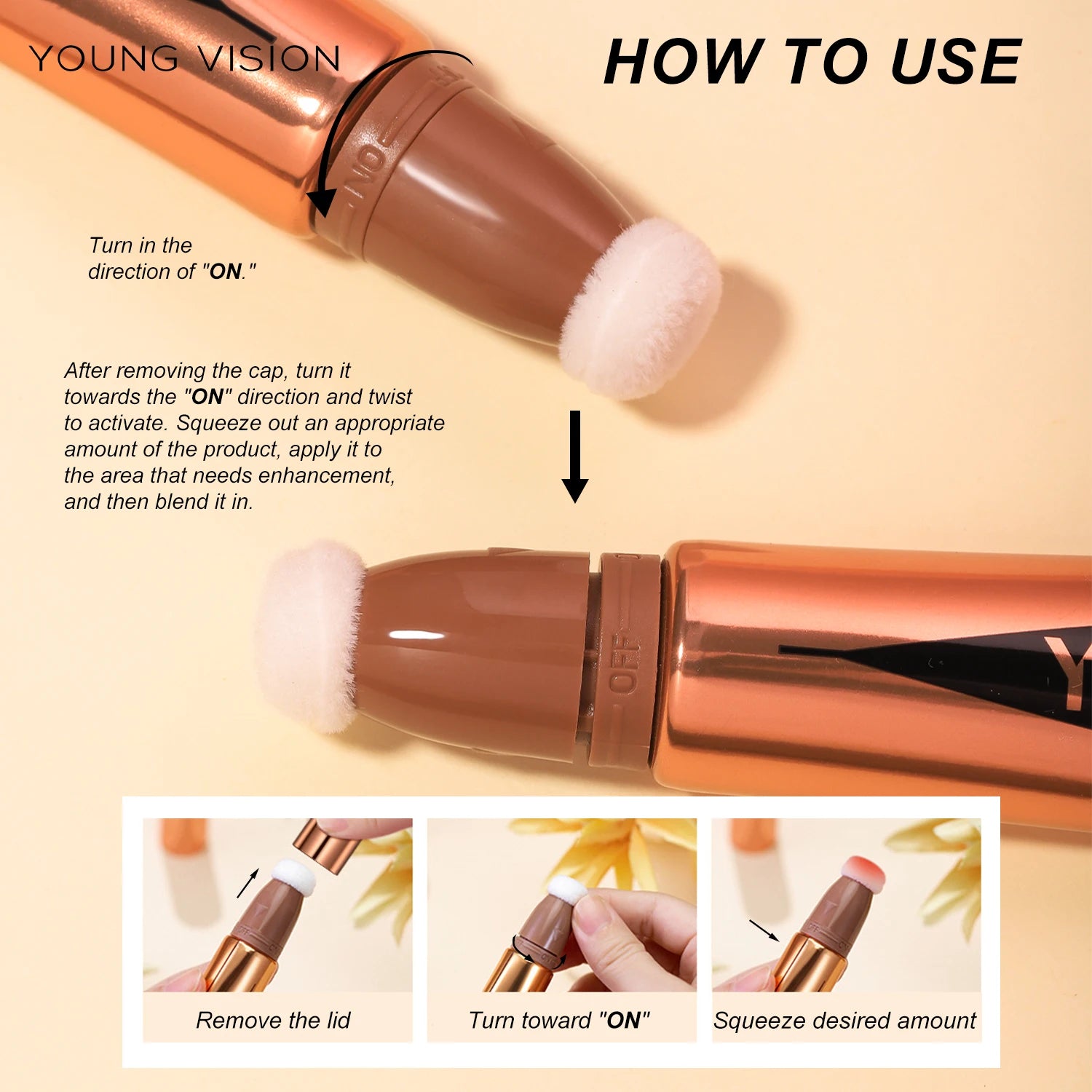 YOUNG VISION

HOW TO USE

OFF ON

Turn in the direction of "ON."

After removing the cap, turn it towards the "ON" direction and twist to activate. Squeeze out an appropriate amount of the product, apply it to the area that needs enhancement, and then blend it in.

OFF ON

Remove the lid

Turn toward "ON"

Squeeze desired amount