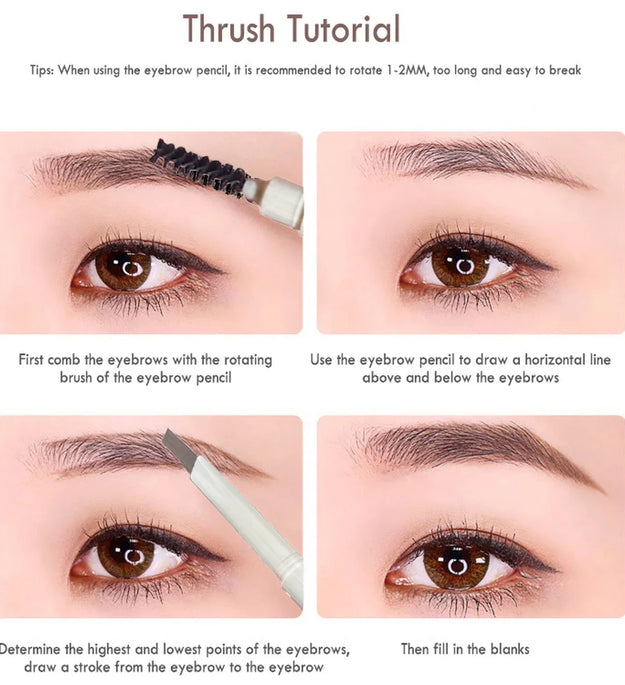 Thrush Tutorial

Tips: When using the eyebrow pencil, it is recommended to rotate 1-2MM, too long and easy to break

First comb the eyebrows with the rotating brush of the eyebrow pencil

Use the eyebrow pencil to draw a horizontal line above and below the eyebrows

Determine the highest and lowest points of the eyebrows, draw a stroke from the eyebrow to the eyebrow

Then fill in the blanks