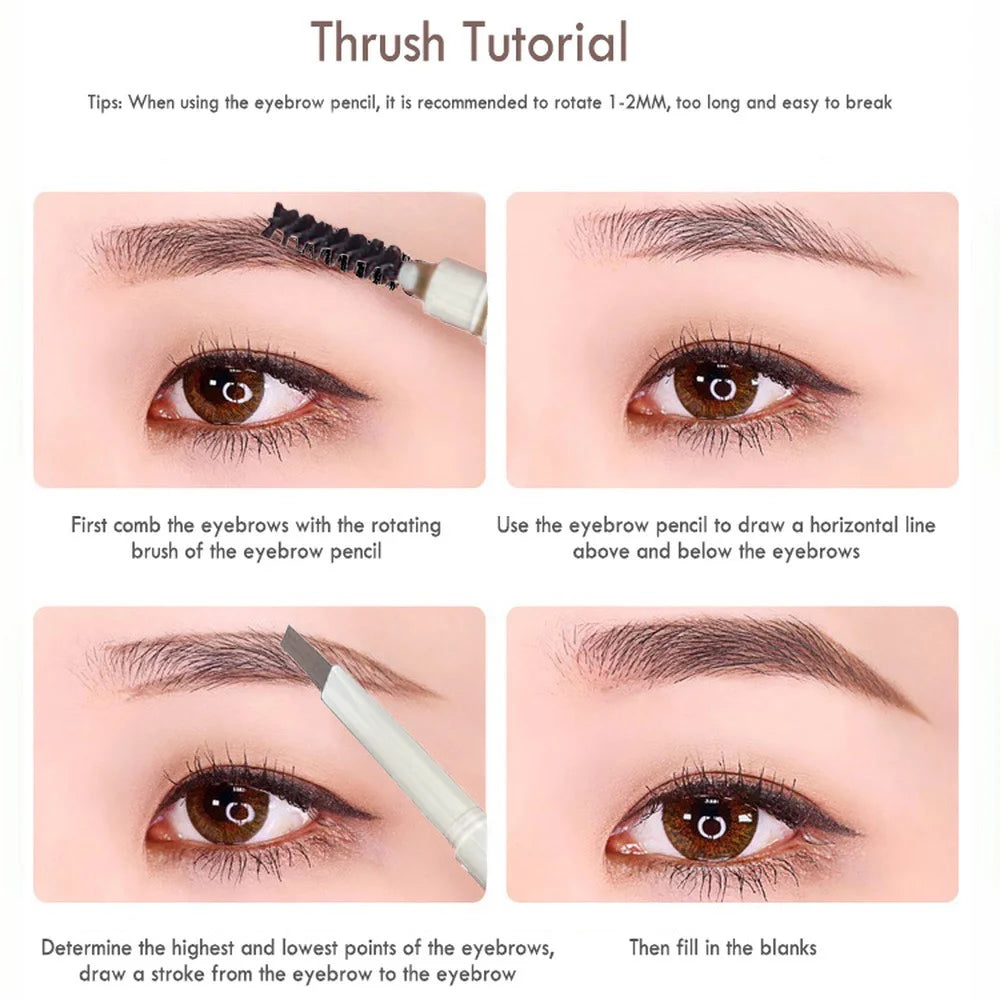 Thrush Tutorial

Tips: When using the eyebrow pencil, it is recommended to rotate 1-2MM, too long and easy to break

First comb the eyebrows with the rotating brush of the eyebrow pencil

Use the eyebrow pencil to draw a horizontal line above and below the eyebrows

Determine the highest and lowest points of the eyebrows, draw a stroke from the eyebrow to the eyebrow

Then fill in the blanks