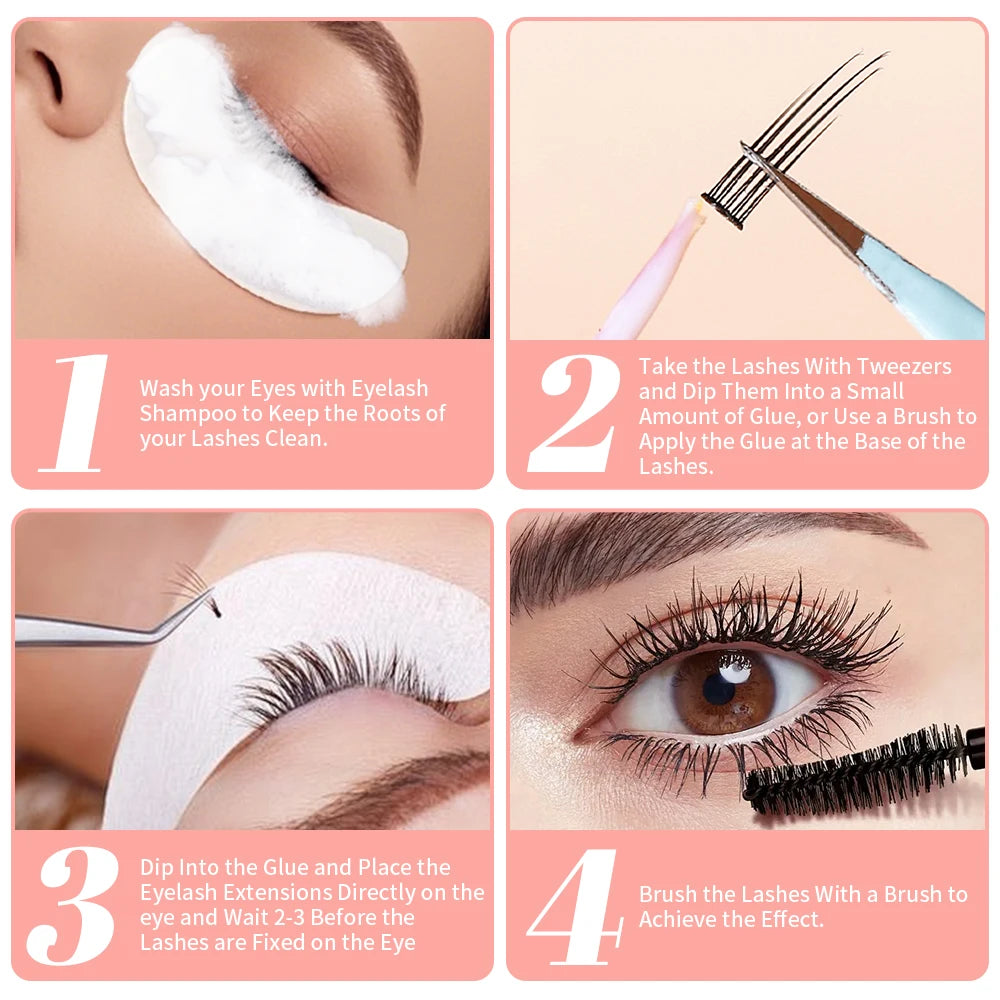 1 Wash your Eyes with Eyelash Shampoo to Keep the Roots of your Lashes Clean.

2 Take the Lashes With Tweezers and Dip Them Into a Small Amount of Glue, or Use a Brush to Apply the Glue at the Base of the Lashes.

3 Dip Into the Glue and Place the Eyelash Extensions Directly on the eye and Wait 2-3 Before the Lashes are Fixed on the Eye

4 Brush the Lashes With a Brush to Achieve the Effect.