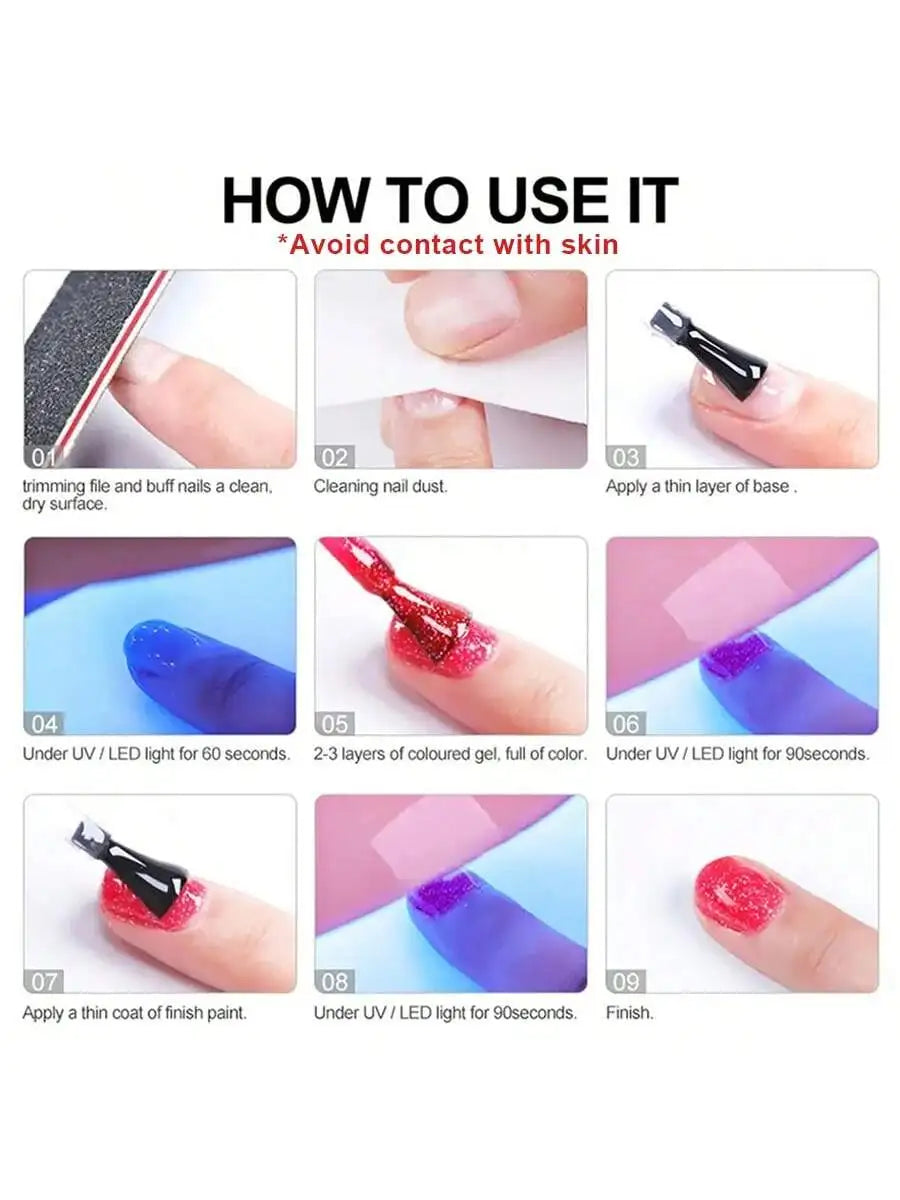 HOW TO USE IT
*Avoid contact with skin

01
trimming file and buff nails a clean, dry surface.

02
Cleaning nail dust.

03
Apply a thin layer of base .

04
Under UV / LED light for 60 seconds.

05
2-3 layers of coloured gel, full of color.

06
Under UV / LED light for 90seconds.

07
Apply a thin coat of finish paint.

08
Under UV / LED light for 90seconds.

09
Finish.