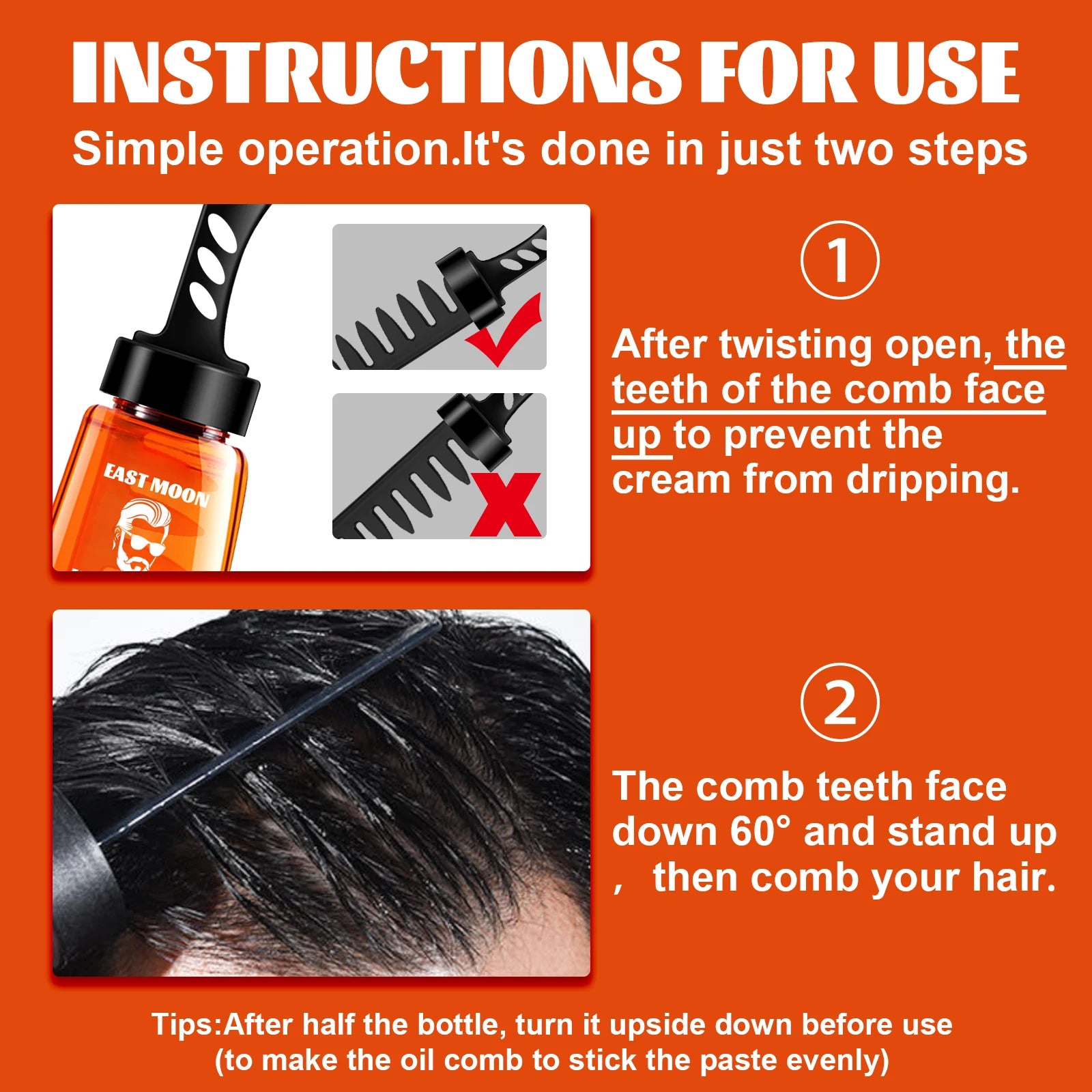 INSTRUCTIONS FOR USE

Simple operation.It's done in just two steps

EAST MOON

1

After twisting open, the teeth of the comb face up to prevent the cream from dripping.

2

The comb teeth face down 60° and stand up , then comb your hair.

Tips:After half the bottle, turn it upside down before use (to make the oil comb to stick the paste evenly)