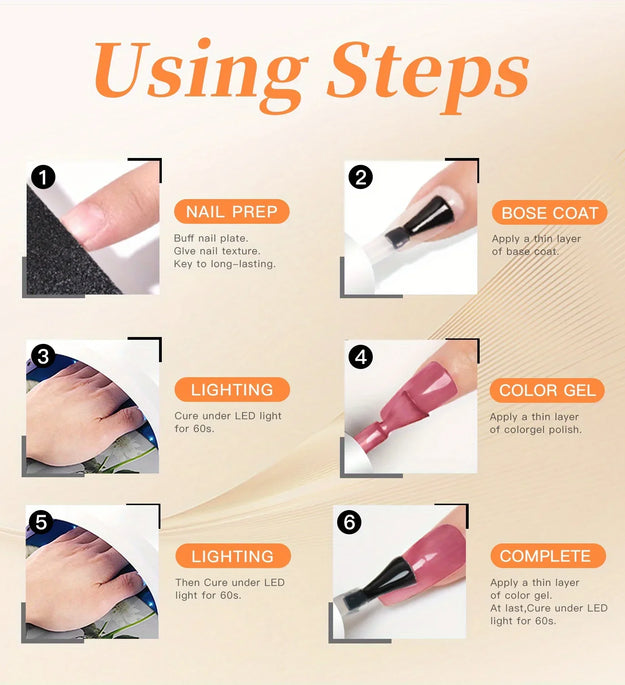 Using Steps

1

NAIL PREP

Buff nail plate.
Glve nail texture.
Key to long-lasting.

2

BOSE COAT

Apply a thin layer of base coat.

3

LIGHTING

Cure under LED light for 60s.

4

COLOR GEL

Apply a thin layer of colorgel polish.

5

LIGHTING

Then Cure under LED light for 60s.

6

COMPLETE

Apply a thin layer of color gel.
At last,Cure under LED light for 60s.