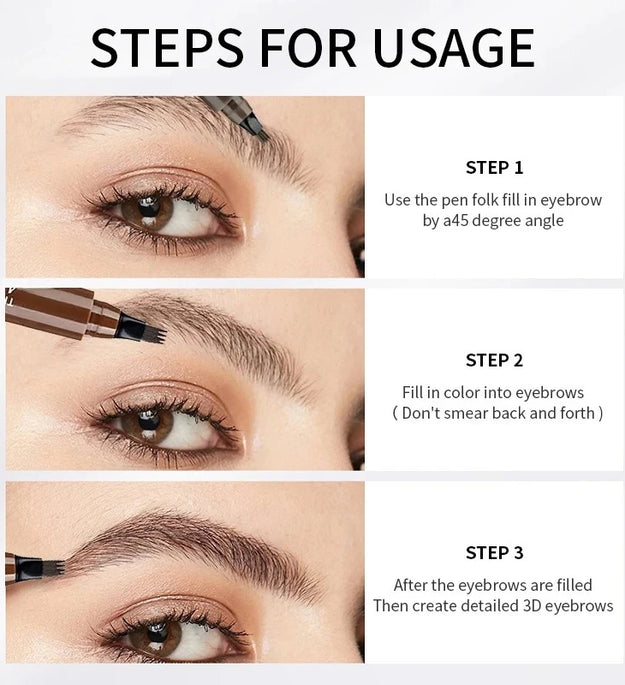 STEPS FOR USAGE

STEP 1

Use the pen folk fill in eyebrow by a45 degree angle

STEP 2

Fill in color into eyebrows ( Don't smear back and forth )

STEP 3

After the eyebrows are filled Then create detailed 3D eyebrows