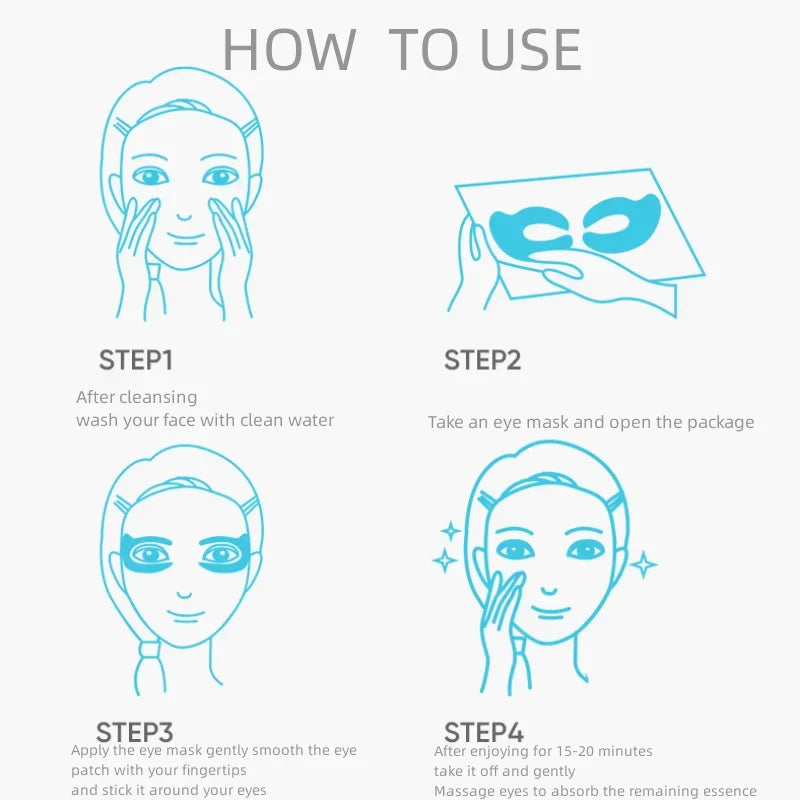 HOW TO USE

STEP1

After cleansing
wash your face with clean water

STEP2

Take an eye mask and open the package

STEP3

Apply the eye mask gently smooth the eye patch with your fingertips
and stick it around your eyes

STEP4

After enjoying for 15-20 minutes
take it off and gently
Massage eyes to absorb the remaining essence