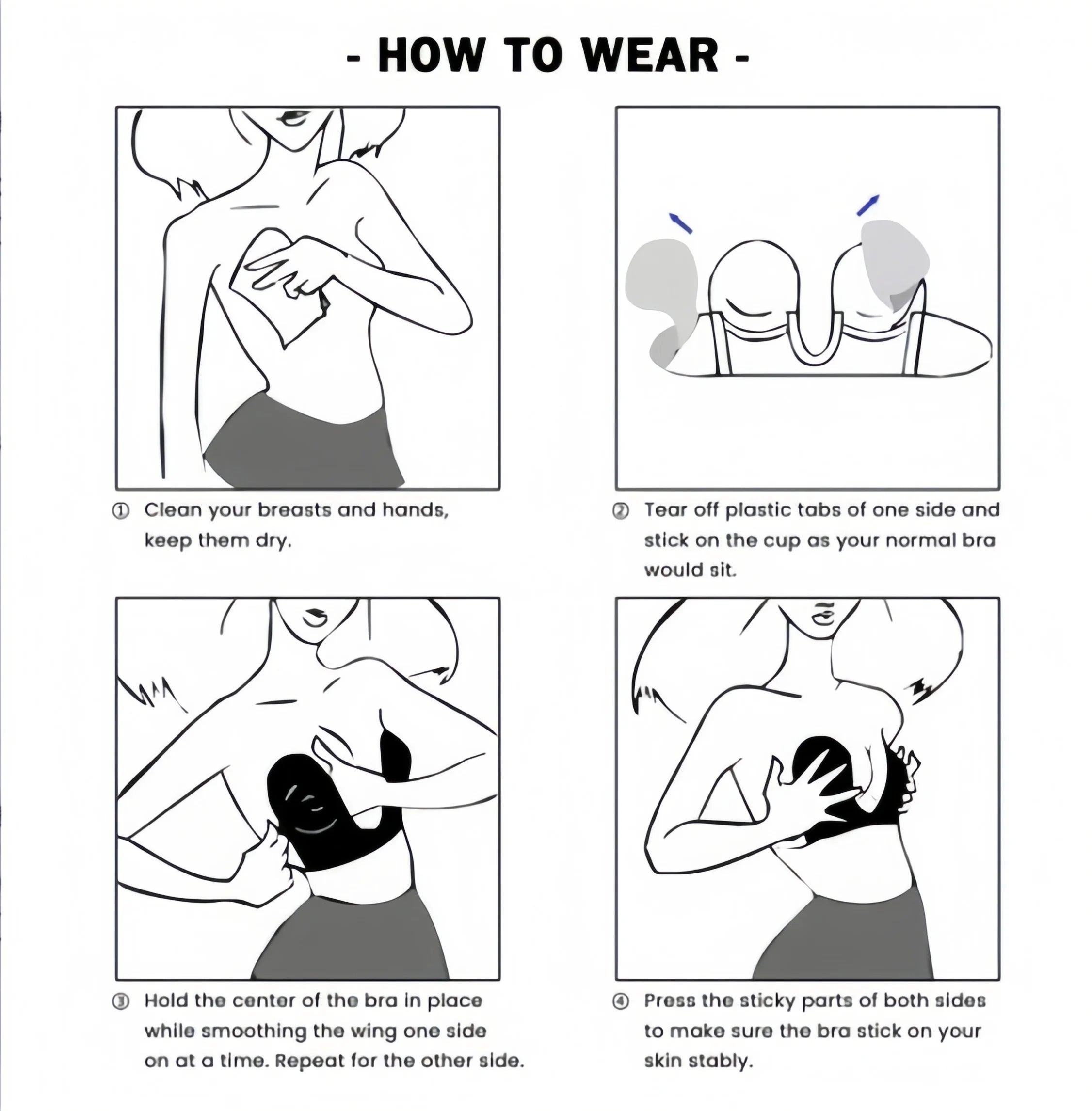 - HOW TO WEAR -

① Clean your breasts and hands, keep them dry.

② Tear off plastic tabs of one side and stick on the cup as your normal bra would sit.

③ Hold the center of the bra in place while smoothing the wing one side on at a time. Repeat for the other side.

④ Press the sticky parts of both sides to make sure the bra stick on your skin stably.