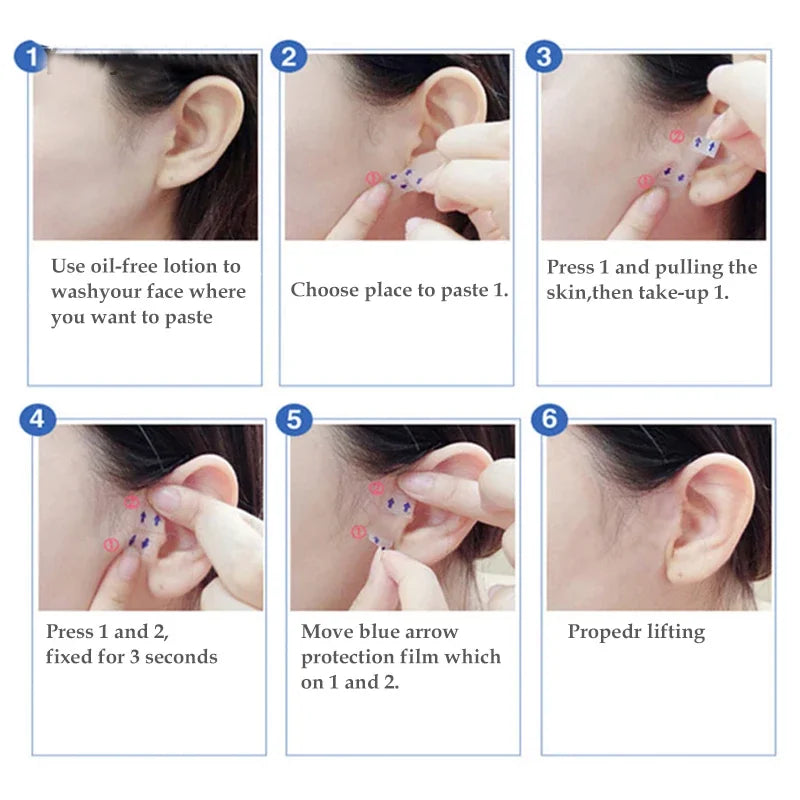 1

Use oil-free lotion to washyour face where you want to paste

2

①

Choose place to paste 1.

3

②

①

Press 1 and pulling the skin,then take-up 1.

4

②

①

Press 1 and 2, fixed for 3 seconds

5

②

①

Move blue arrow protection film which on 1 and 2.

6

Propedr lifting