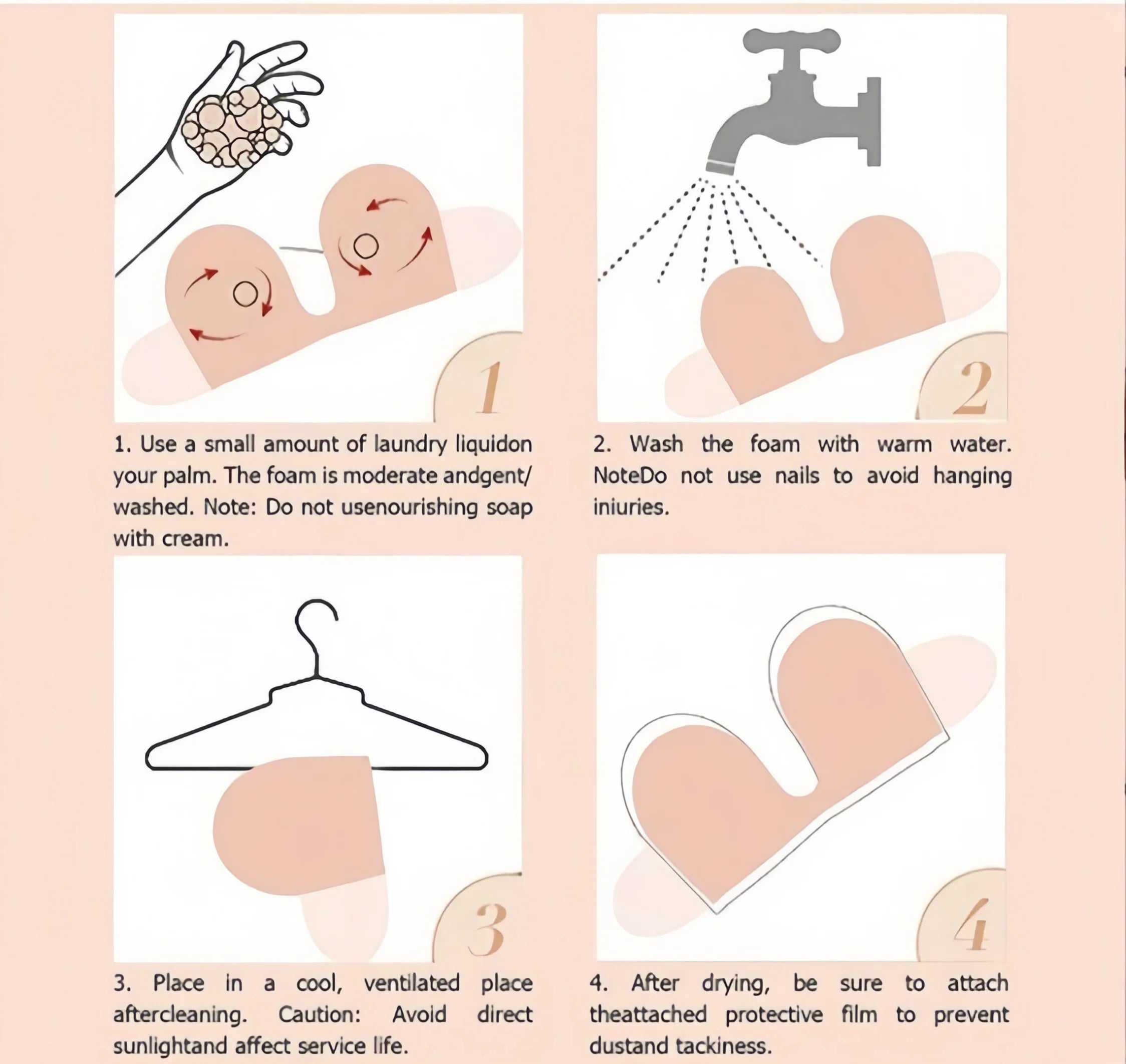 1

1. Use a small amount of laundry liquidon your palm. The foam is moderate andgent/ washed. Note: Do not usenourishing soap with cream.

2

2. Wash the foam with warm water. NoteDo not use nails to avoid hanging iniuries.

3

3. Place in a cool, ventilated place aftercleaning. Caution: Avoid direct sunlightand affect service life.

4

4. After drying, be sure to attach theattached protective film to prevent dustand tackiness.