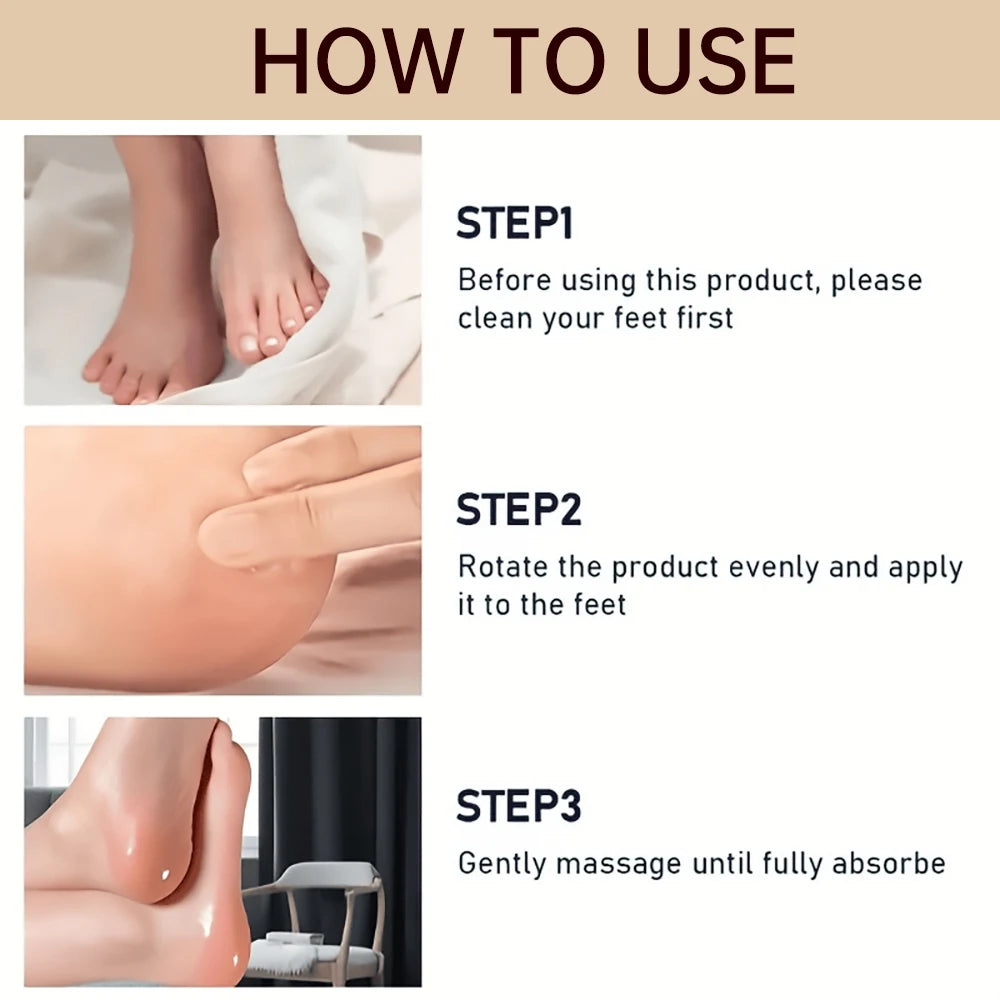 HOW TO USE

STEP1

Before using this product, please clean your feet first

STEP2

Rotate the product evenly and apply it to the feet

STEP3

Gently massage until fully absorbe