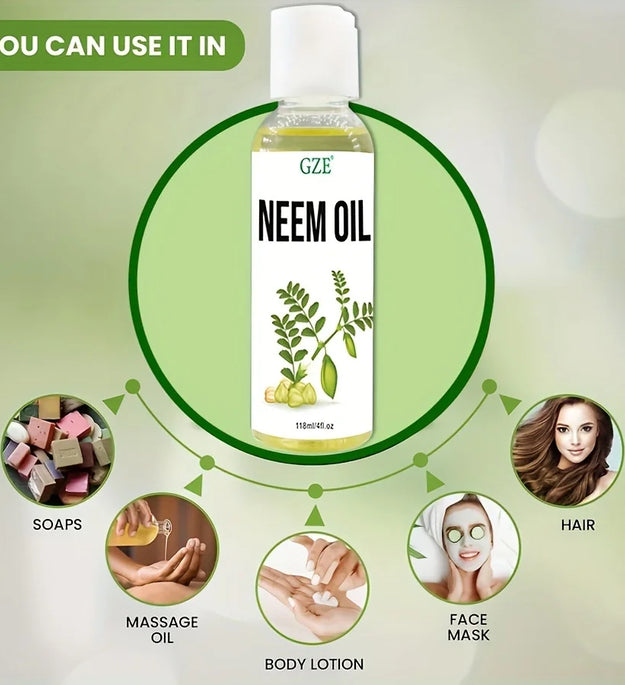 OU CAN USE IT IN

GZE®

NEEM OIL

118ml/4fl.oz

SOAPS

MASSAGE OIL

BODY LOTION

FACE MASK

HAIR