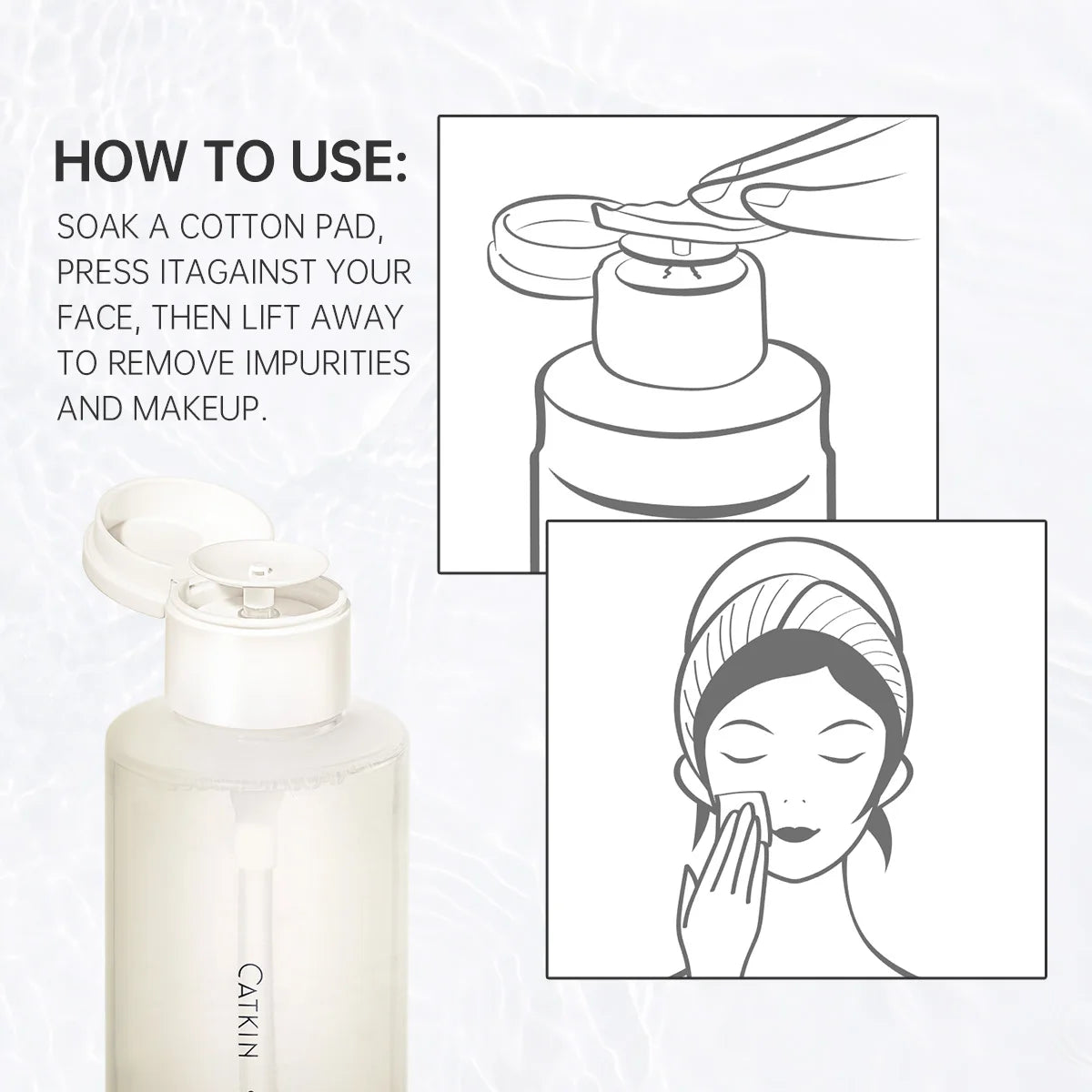 HOW TO USE:

SOAK A COTTON PAD, PRESS ITAGAINST YOUR FACE, THEN LIFT AWAY TO REMOVE IMPURITIES AND MAKEUP.

CATKIN