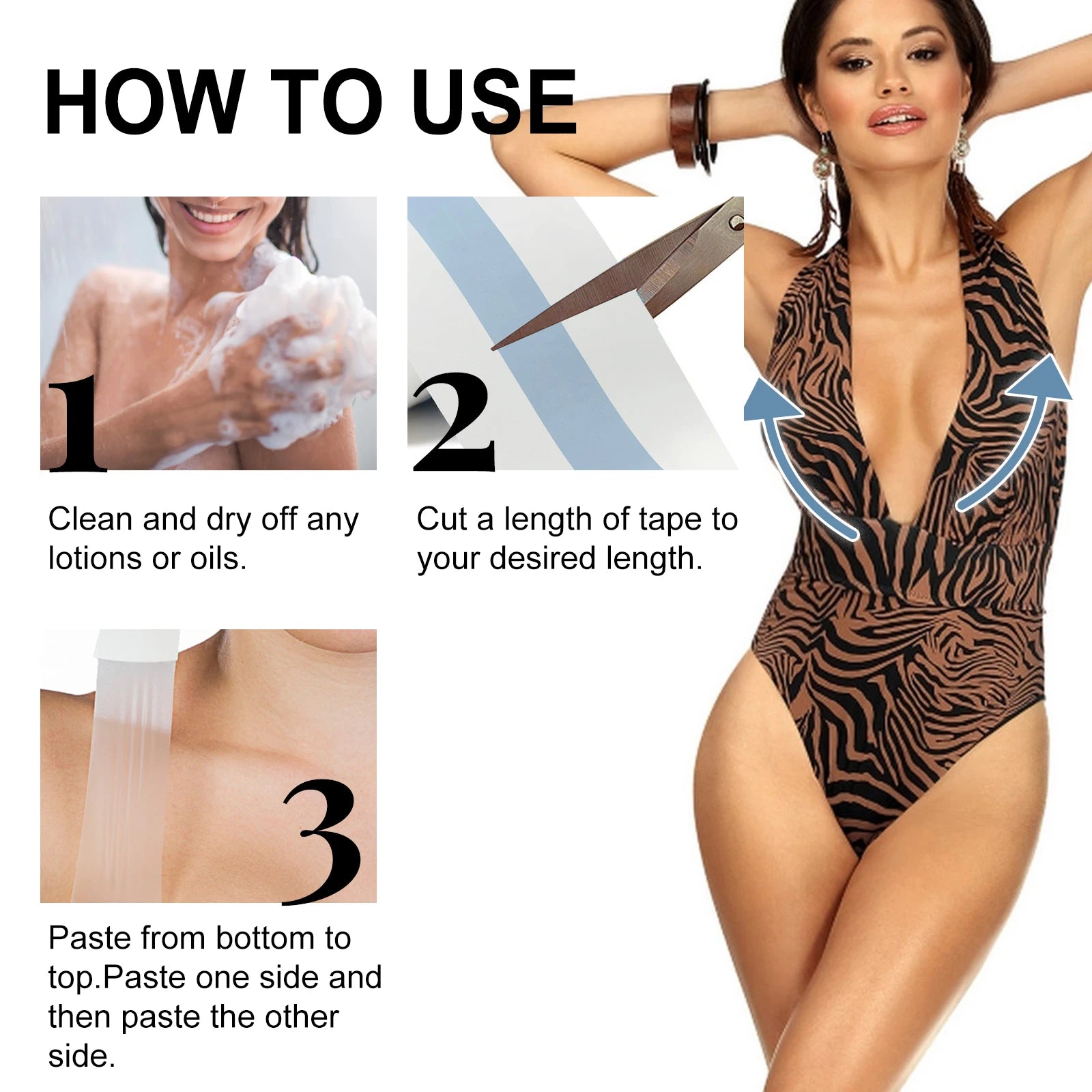 HOW TO USE

1

Clean and dry off any lotions or oils.

2

Cut a length of tape to your desired length.

3

Paste from bottom to top.Paste one side and then paste the other side.