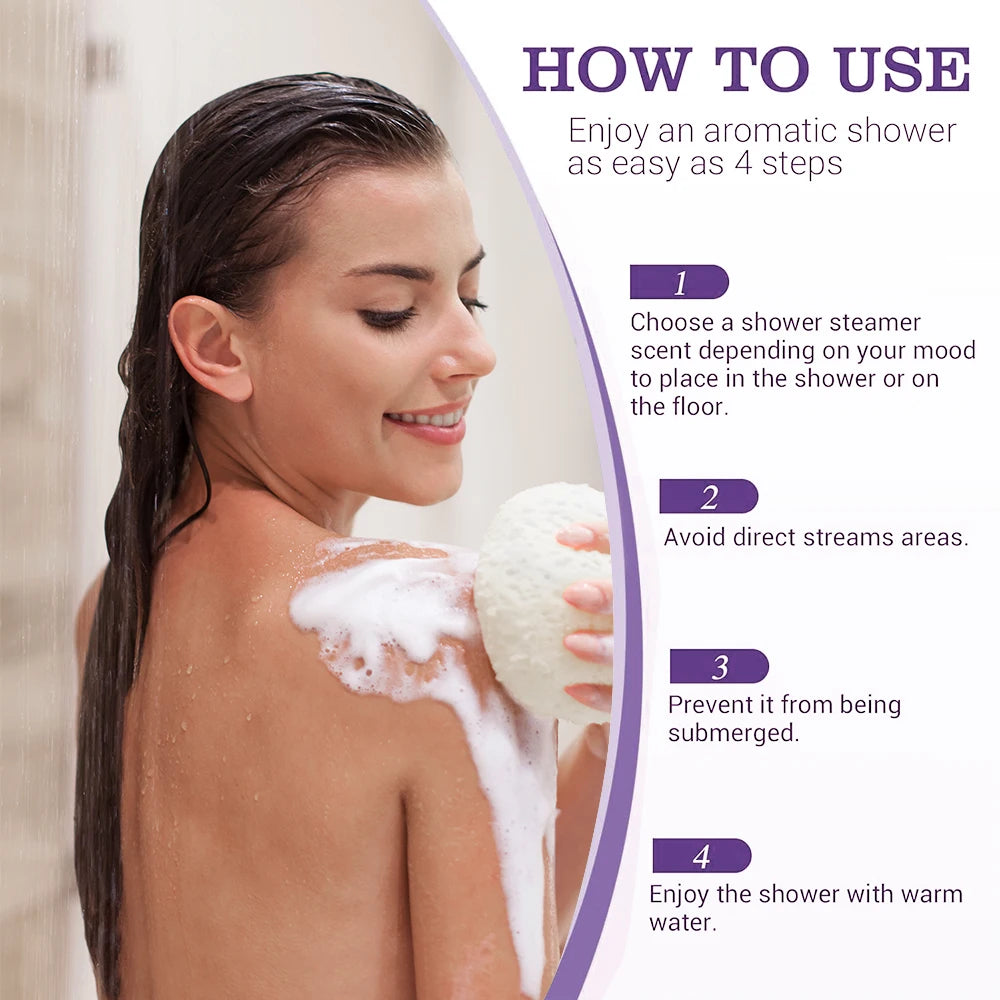 HOW TO USE

Enjoy an aromatic shower as easy as 4 steps

1

Choose a shower steamer scent depending on your mood to place in the shower or on the floor.

2

Avoid direct streams areas.

3

Prevent it from being submerged.

4

Enjoy the shower with warm water.