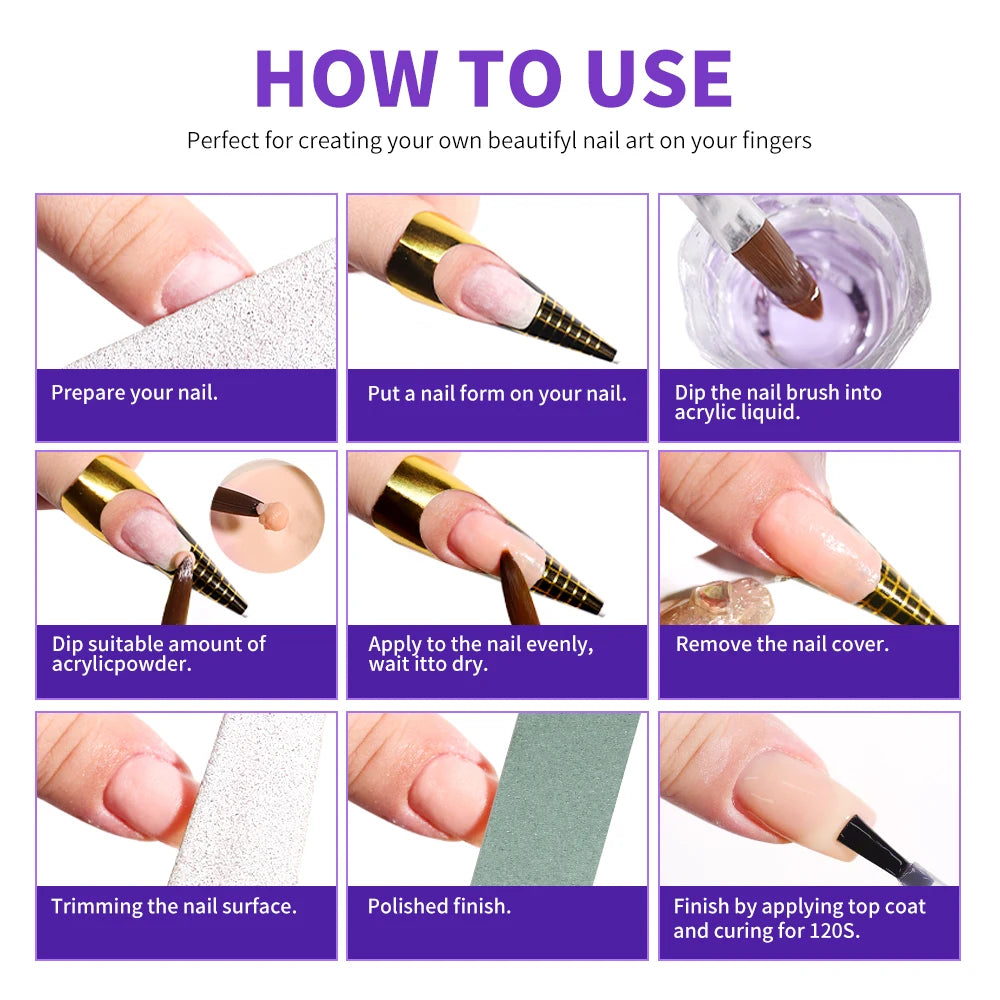 HOW TO USE

Perfect for creating your own beautifyl nail art on your fingers

Prepare your nail.

Put a nail form on your nail.

Dip the nail brush into acrylic liquid.

Dip suitable amount of acrylicpowder.

Apply to the nail evenly, wait itto dry.

Remove the nail cover.

Trimming the nail surface.

Polished finish.

Finish by applying top coat and curing for 120S.