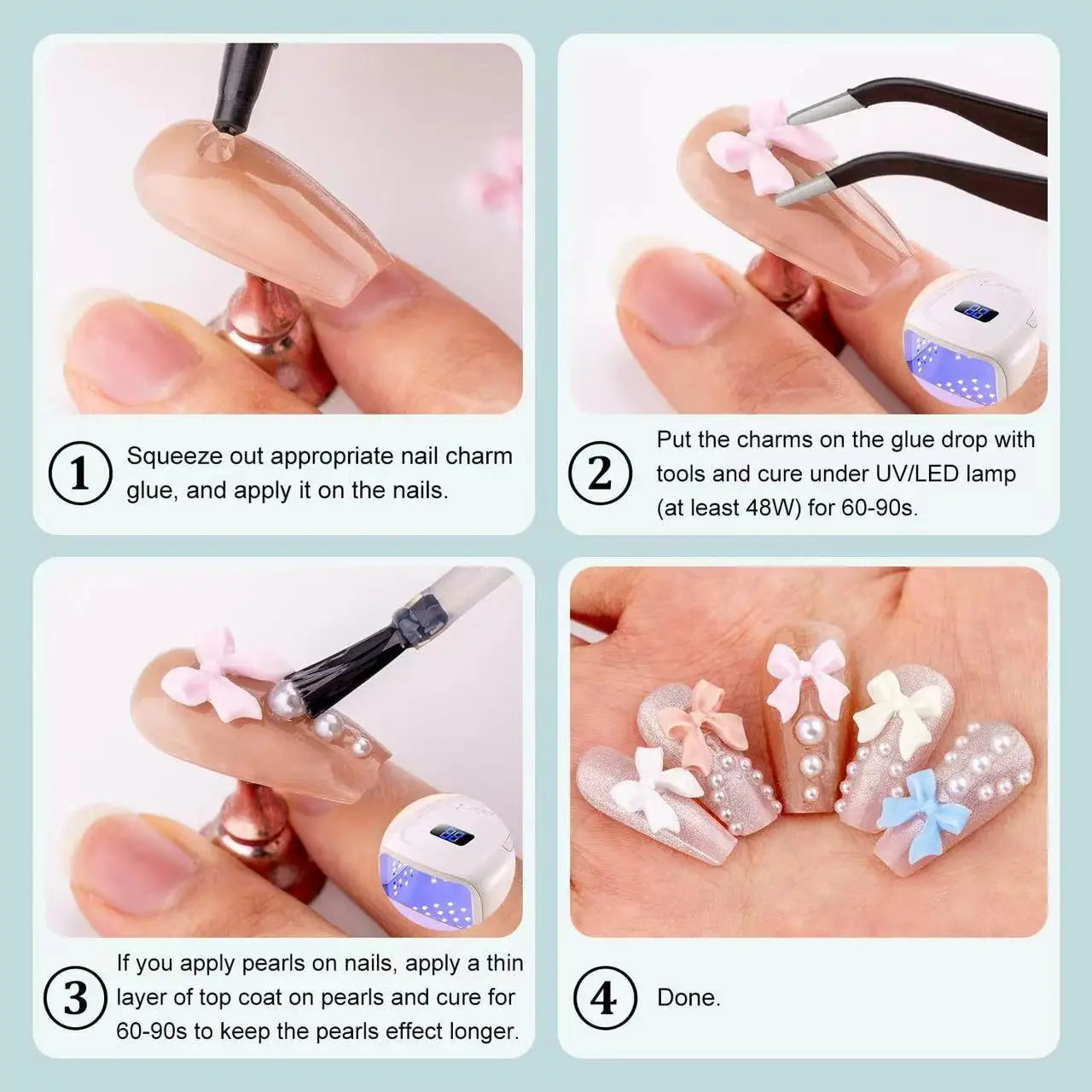 1 Squeeze out appropriate nail charm glue, and apply it on the nails.

2 Put the charms on the glue drop with tools and cure under UV/LED lamp (at least 48W) for 60-90s.

3 If you apply pearls on nails, apply a thin layer of top coat on pearls and cure for 60-90s to keep the pearls effect longer.

4 Done.