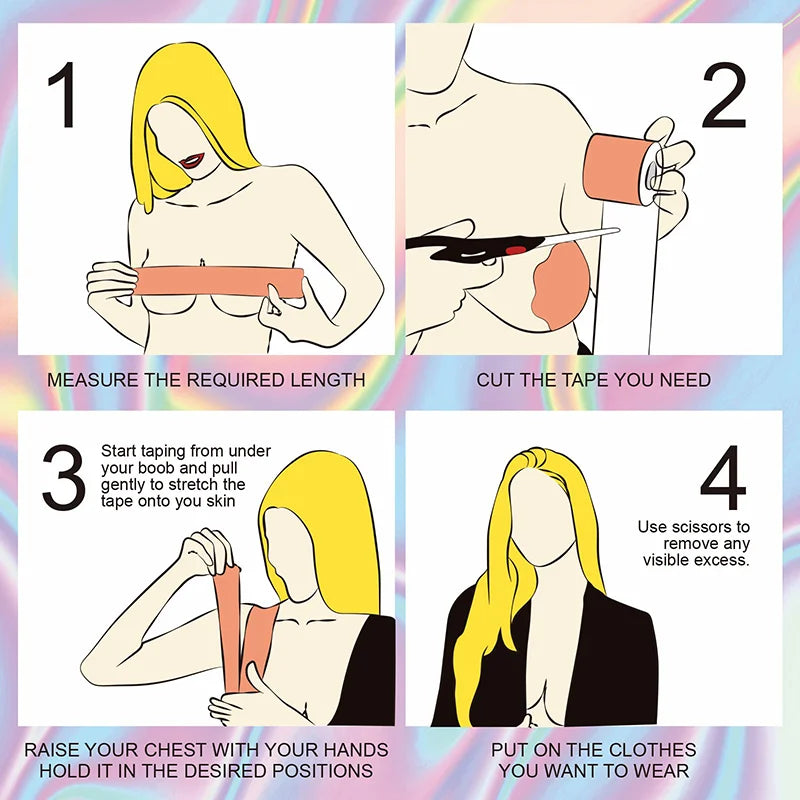 1

MEASURE THE REQUIRED LENGTH

2

CUT THE TAPE YOU NEED

3

Start taping from under your boob and pull gently to stretch the tape onto you skin

RAISE YOUR CHEST WITH YOUR HANDS HOLD IT IN THE DESIRED POSITIONS

4

Use scissors to remove any visible excess.

PUT ON THE CLOTHES YOU WANT TO WEAR