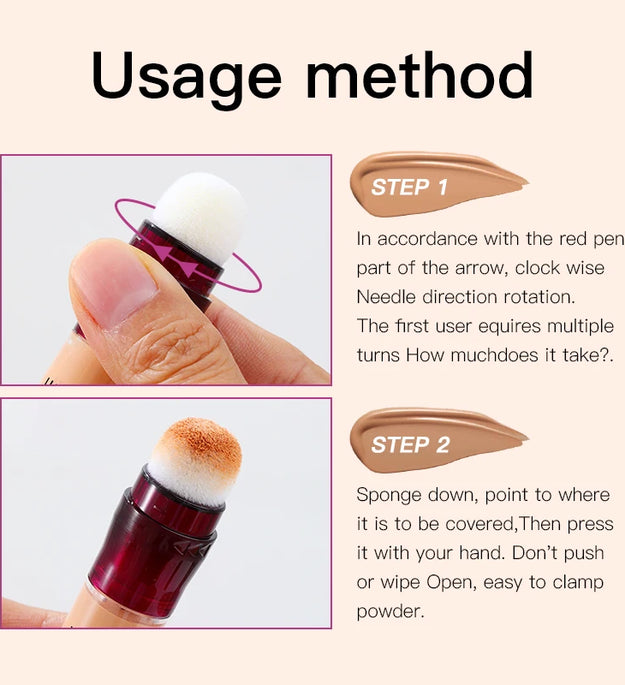 Usage method

STEP 1

In accordance with the red pen part of the arrow, clock wise Needle direction rotation. The first user equires multiple turns How muchdoes it take?.

STEP 2

Sponge down, point to where it is to be covered,Then press it with your hand. Don't push or wipe Open, easy to clamp powder.