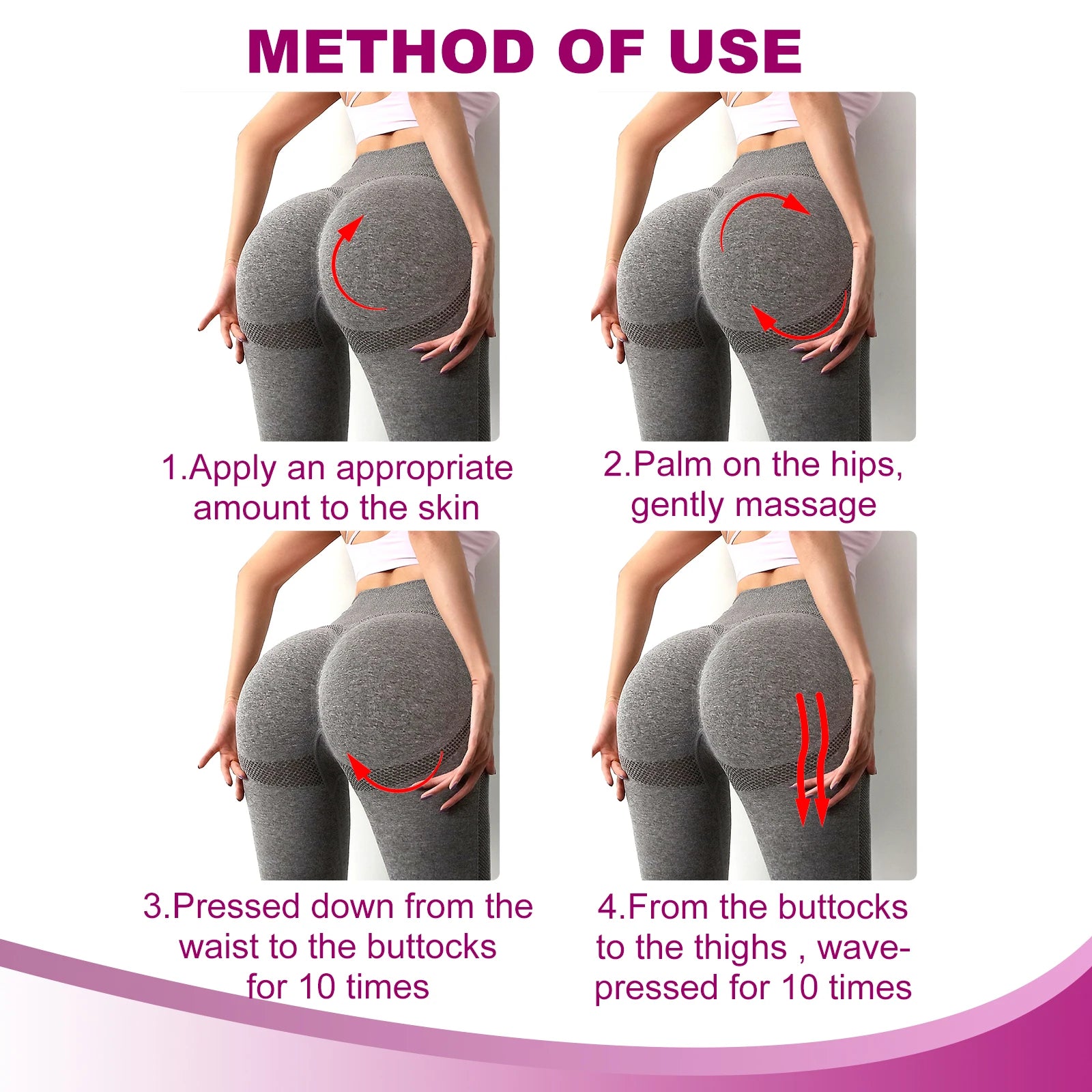 METHOD OF USE

1.Apply an appropriate amount to the skin

2.Palm on the hips, gently massage

3.Pressed down from the waist to the buttocks for 10 times

4.From the buttocks to the thighs , wave-pressed for 10 times