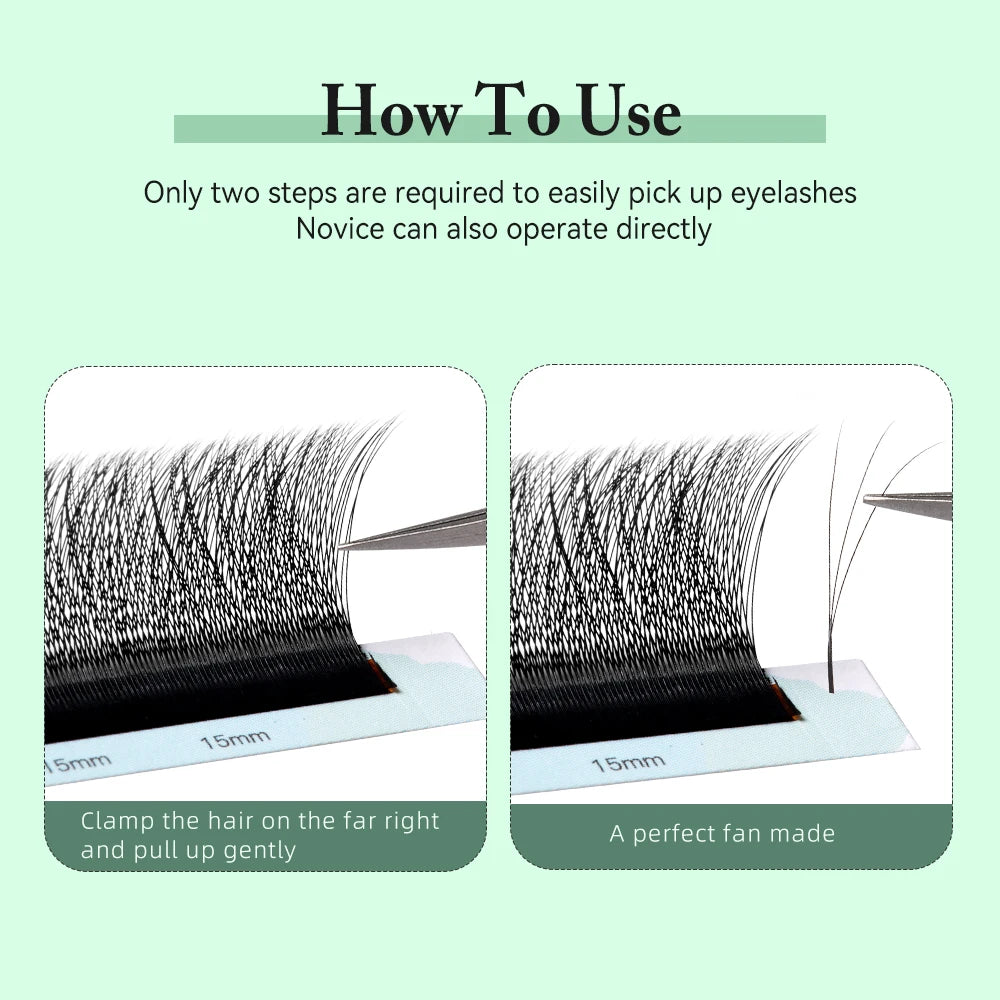 How To Use

Only two steps are required to easily pick up eyelashes
Novice can also operate directly

15mm
15mm

Clamp the hair on the far right and pull up gently

15mm

A perfect fan made