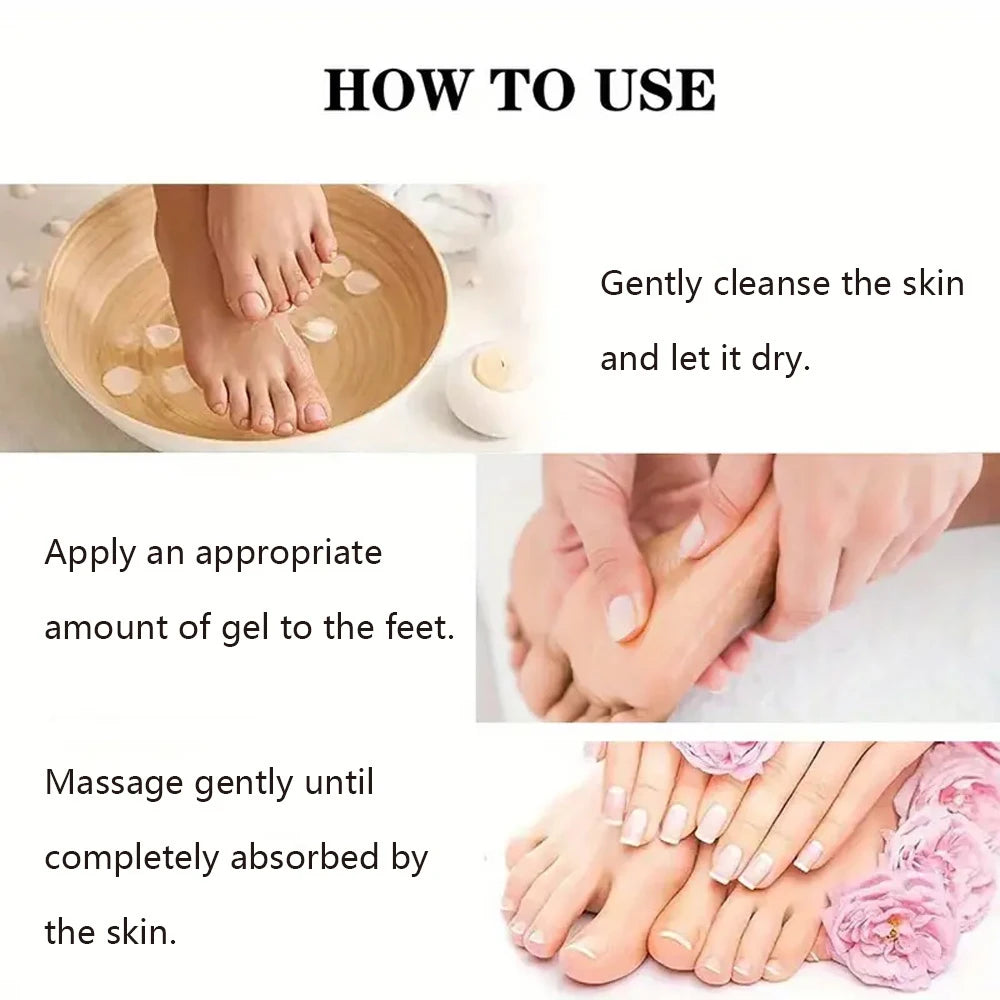 HOW TO USE

Gently cleanse the skin and let it dry.

Apply an appropriate amount of gel to the feet.

Massage gently until completely absorbed by the skin.