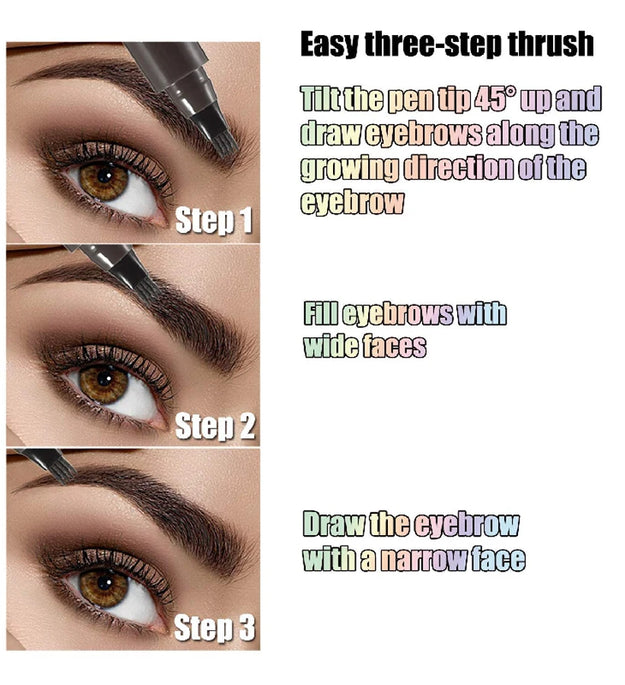 Easy three-step thrush

Step 1

Tilt the pen tip 45° up and draw eyebrows along the growing direction of the eyebrow

Step 2

Fill eyebrows with wide faces

Step 3

Draw the eyebrow with a narrow face