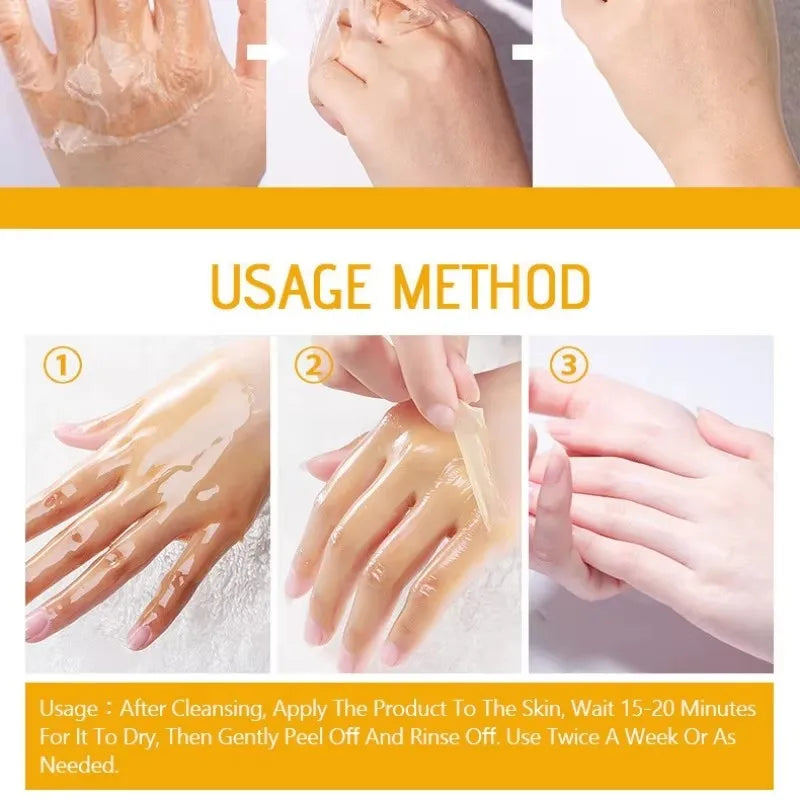 USAGE METHOD

①

②

③

Usage：After Cleansing, Apply The Product To The Skin, Wait 15-20 Minutes For It To Dry, Then Gently Peel Off And Rinse Off. Use Twice A Week Or As Needed.