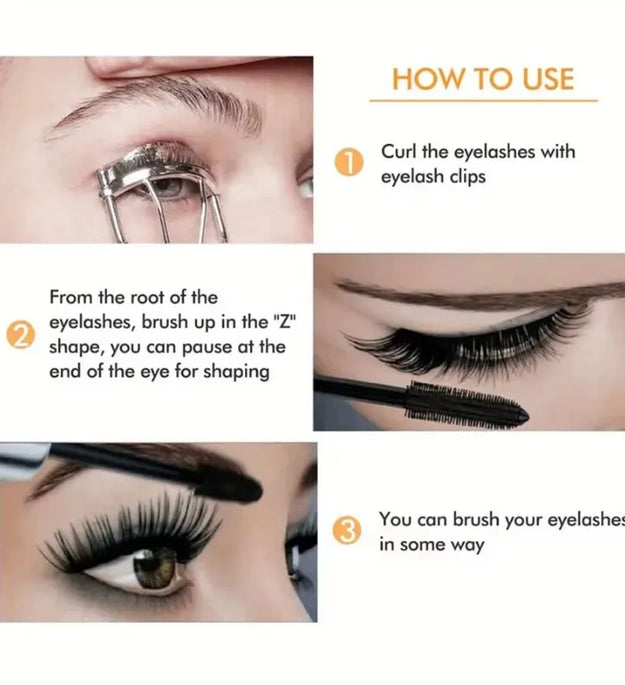 HOW TO USE

1 Curl the eyelashes with eyelash clips

2 From the root of the eyelashes, brush up in the "Z" shape, you can pause at the end of the eye for shaping

3 You can brush your eyelashes in some way