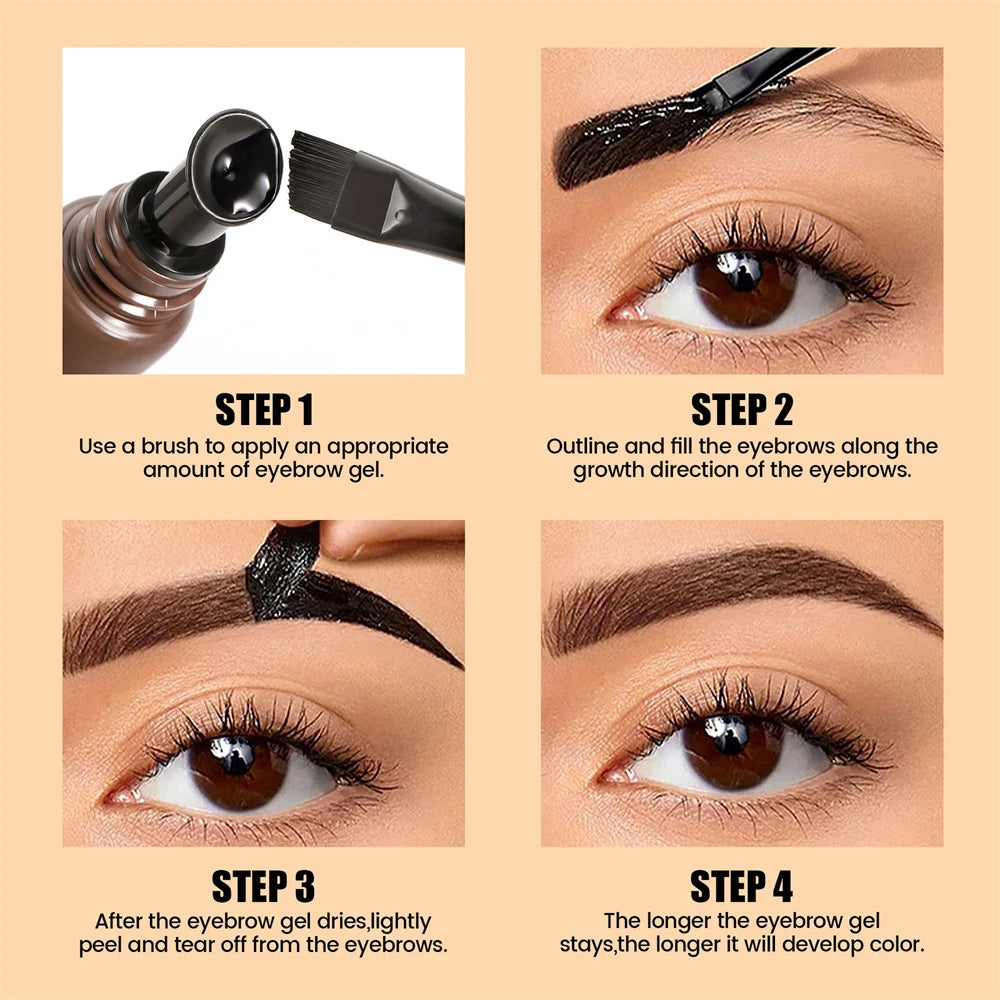 STEP 1
Use a brush to apply an appropriate amount of eyebrow gel.

STEP 2
Outline and fill the eyebrows along the growth direction of the eyebrows.

STEP 3
After the eyebrow gel dries,lightly peel and tear off from the eyebrows.

STEP 4
The longer the eyebrow gel stays,the longer it will develop color.