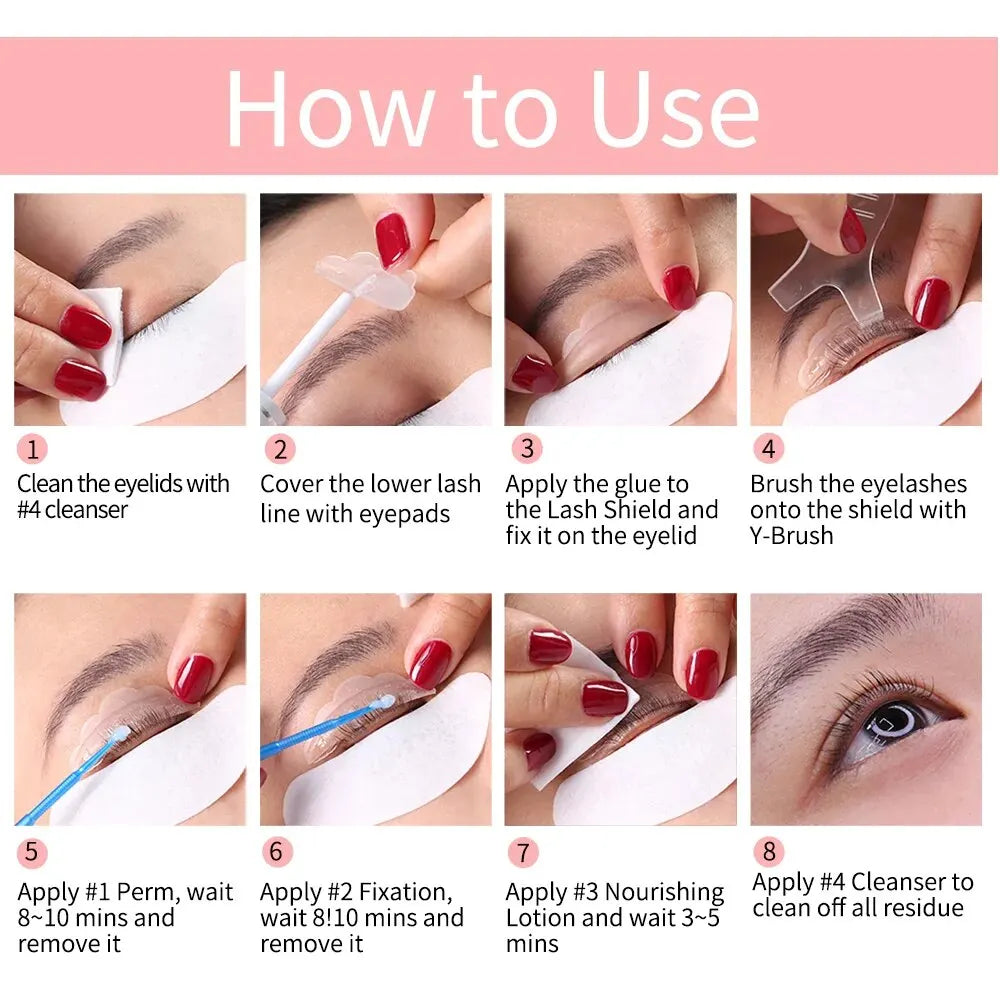 How to Use

1
Clean the eyelids with #4 cleanser

2
Cover the lower lash line with eyepads

3
Apply the glue to the Lash Shield and fix it on the eyelid

4
Brush the eyelashes onto the shield with Y-Brush

5
Apply #1 Perm, wait 8~10 mins and remove it

6
Apply #2 Fixation, wait 8!10 mins and remove it

7
Apply #3 Nourishing Lotion and wait 3~5 mins

8
Apply #4 Cleanser to clean off all residue