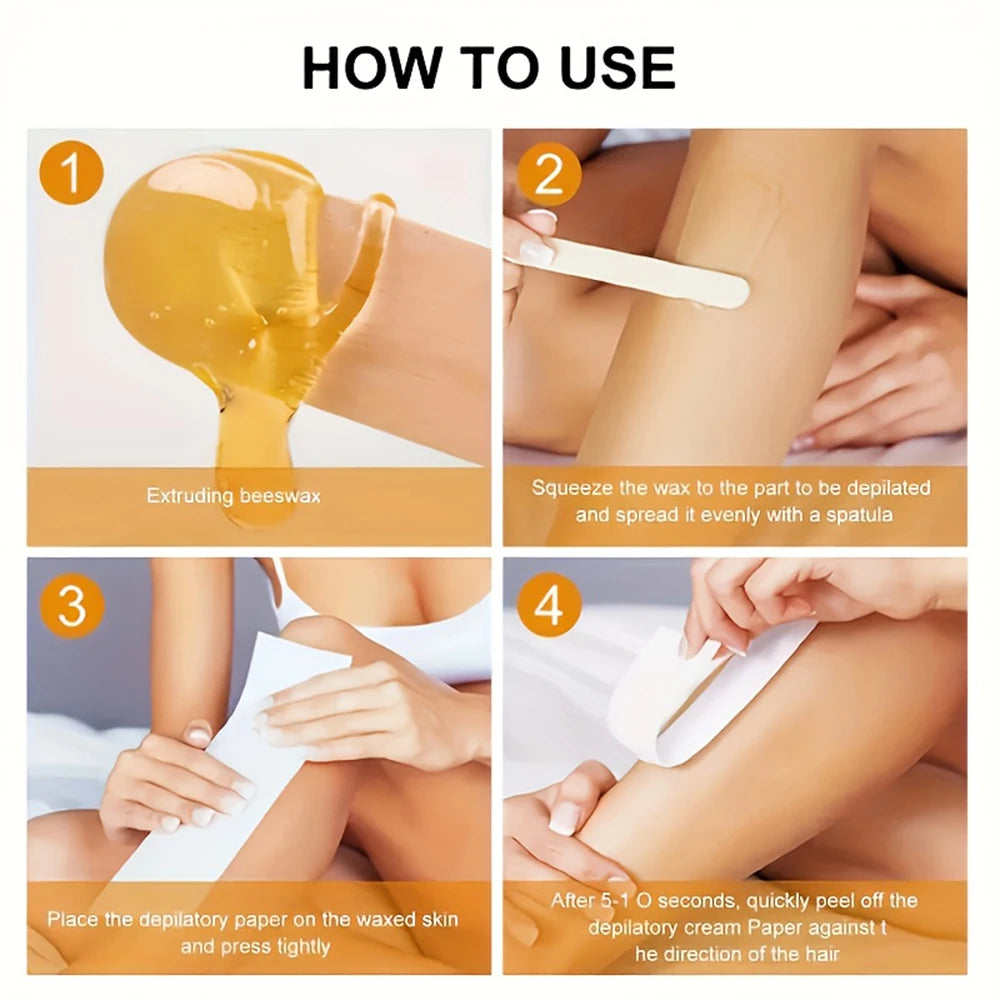 HOW TO USE

1

Extruding beeswax

2

Squeeze the wax to the part to be depilated and spread it evenly with a spatula

3

Place the depilatory paper on the waxed skin and press tightly

4

After 5-1 O seconds, quickly peel off the depilatory cream Paper against t he direction of the hair