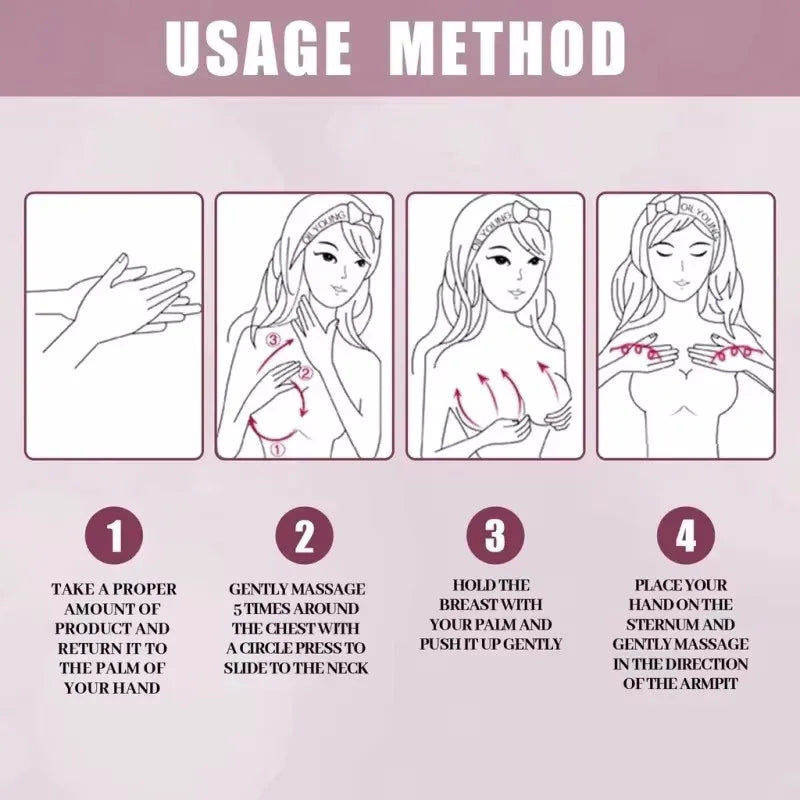 USAGE METHOD

OIL YOUNG

③

②

①

OIL YOUNG

OIL YOUNG

1

TAKE A PROPER AMOUNT OF PRODUCT AND RETURN IT TO THE PALM OF YOUR HAND

2

GENTLY MASSAGE 5 TIMES AROUND THE CHEST WITH A CIRCLE PRESS TO SLIDE TO THE NECK

3

HOLD THE BREAST WITH YOUR PALM AND PUSH IT UP GENTLY

4

PLACE YOUR HAND ON THE STERNUM AND GENTLY MASSAGE IN THE DIRECTION OF THE ARMPIT