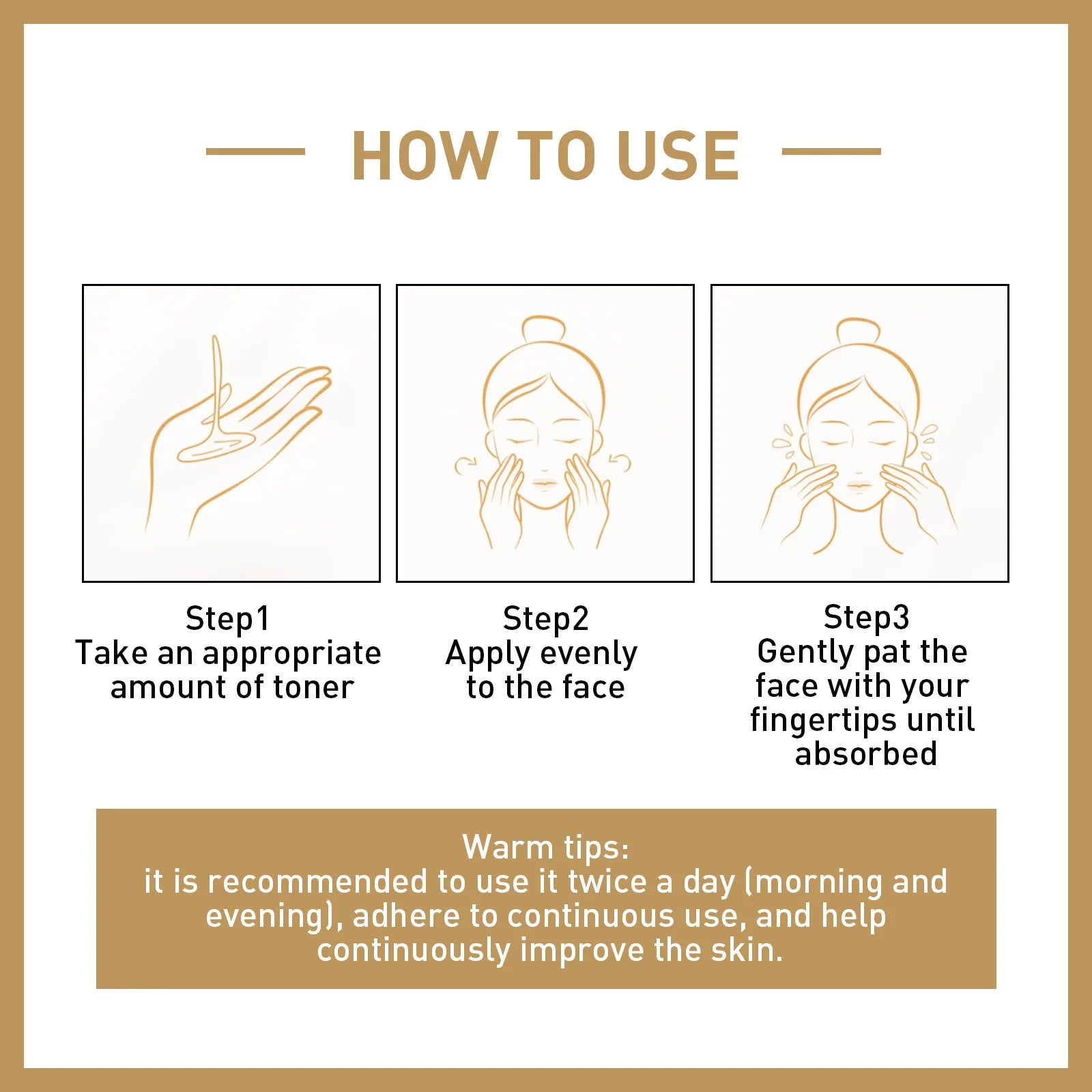 HOW TO USE

Step1
Take an appropriate amount of toner

Step2
Apply evenly to the face

Step3
Gently pat the face with your fingertips until absorbed

Warm tips:
it is recommended to use it twice a day (morning and evening), adhere to continuous use, and help continuously improve the skin.