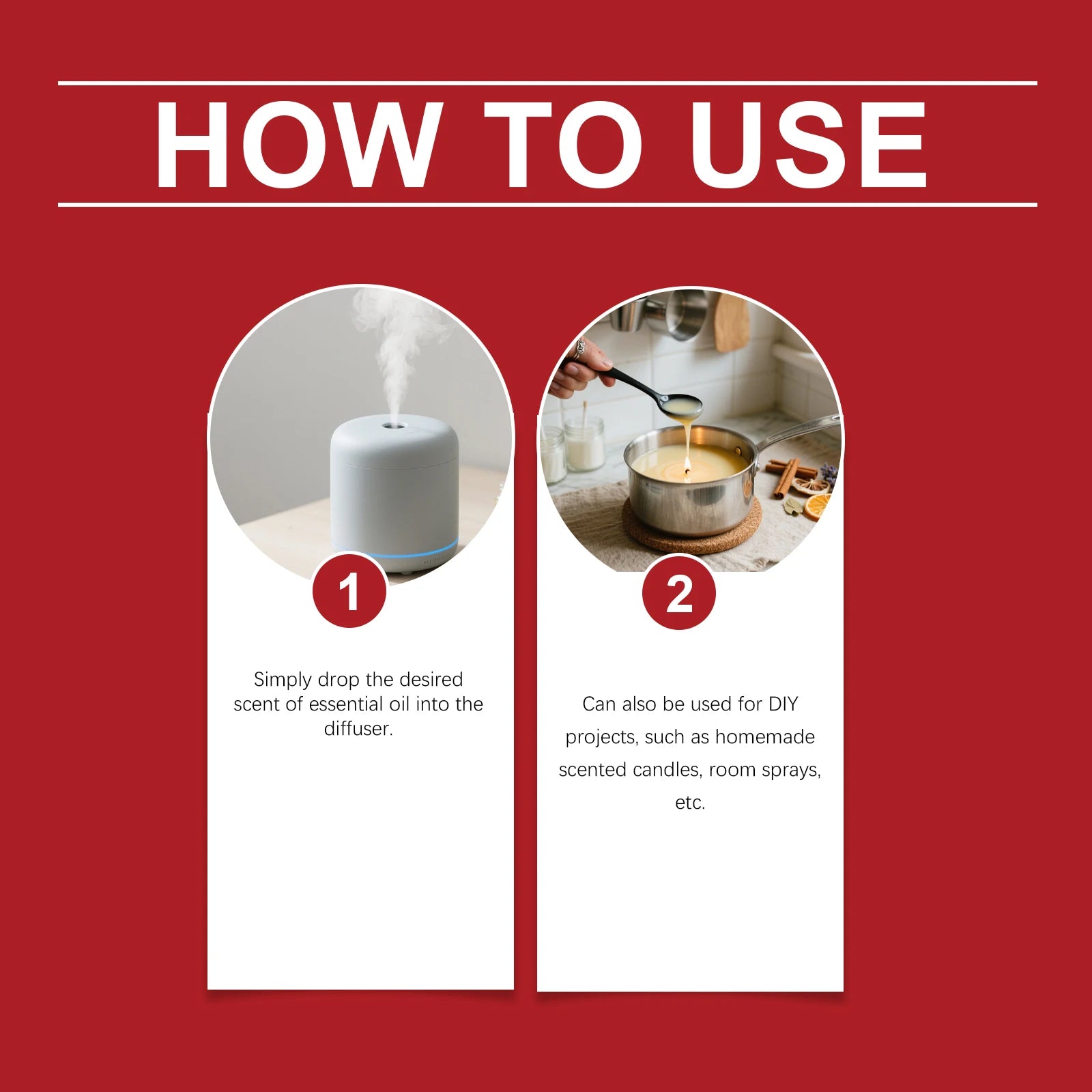 HOW TO USE

1

Simply drop the desired scent of essential oil into the diffuser.

2

Can also be used for DIY projects, such as homemade scented candles, room sprays, etc.