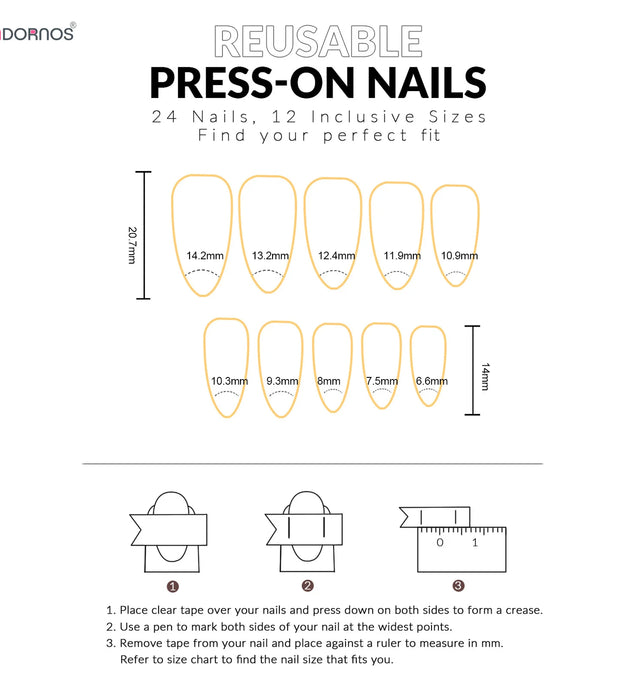 DORNOS®

REUSABLE
PRESS-ON NAILS
24 Nails, 12 Inclusive Sizes
Find your perfect fit

20.7mm

14.2mm 13.2mm 12.4mm 11.9mm 10.9mm

10.3mm 9.3mm 8mm 7.5mm 6.6mm

14mm

0 1

1 2 3

1. Place clear tape over your nails and press down on both sides to form a crease.
2. Use a pen to mark both sides of your nail at the widest points.
3. Remove tape from your nail and place against a ruler to measure in mm. Refer to size chart to find the nail size that fits you.