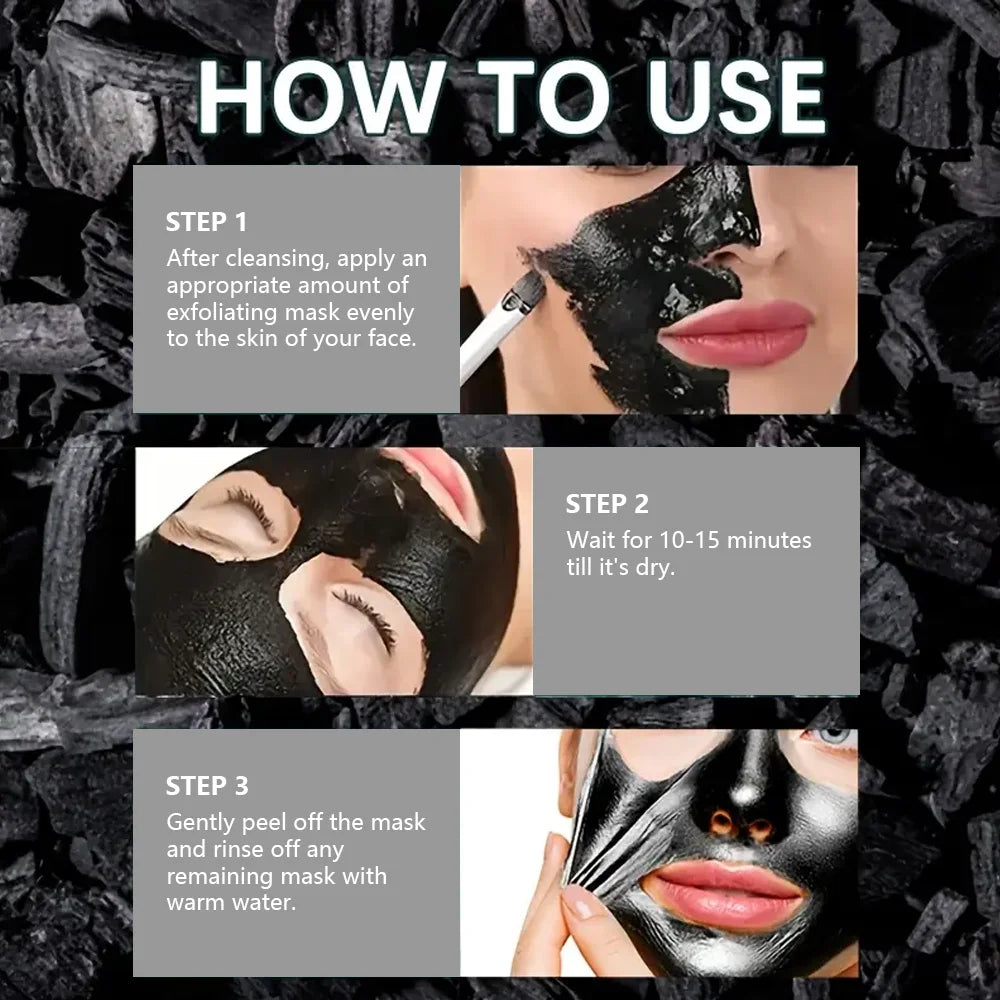 HOW TO USE

STEP 1
After cleansing, apply an appropriate amount of exfoliating mask evenly to the skin of your face.

STEP 2
Wait for 10-15 minutes till it's dry.

STEP 3
Gently peel off the mask and rinse off any remaining mask with warm water.