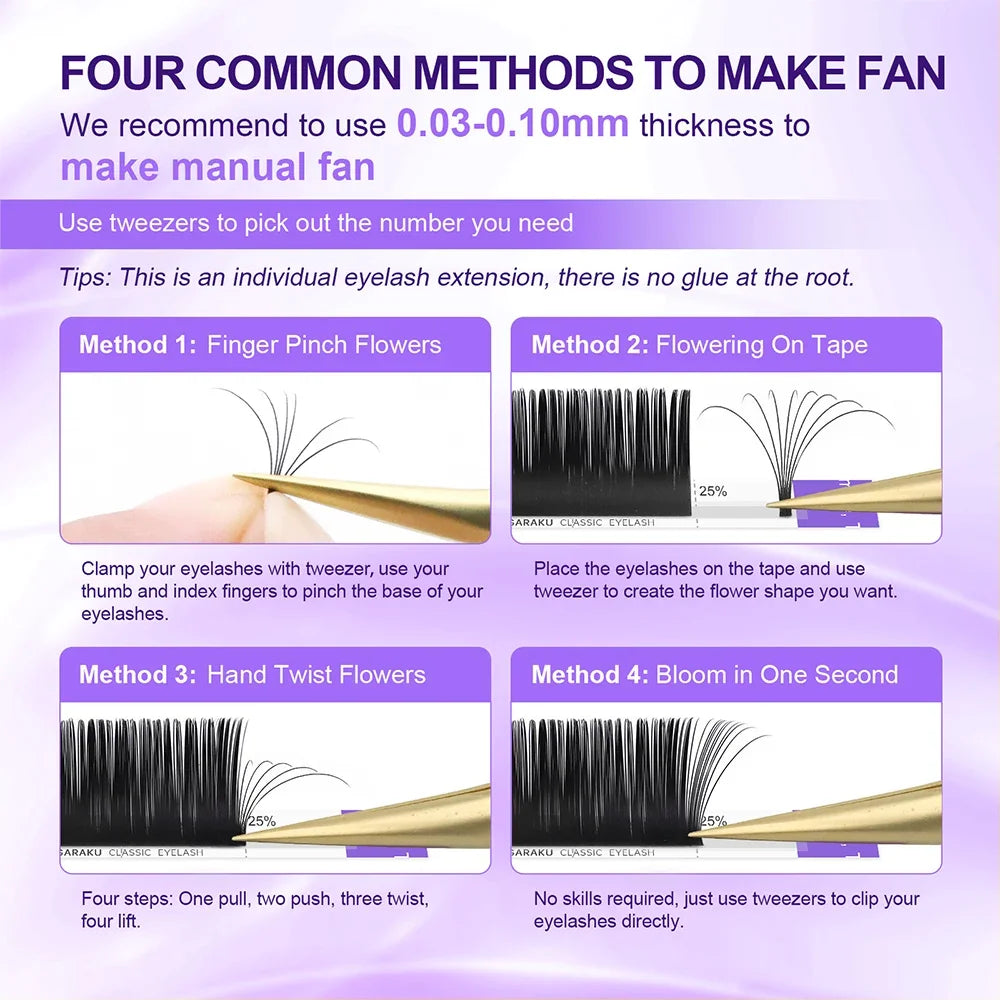 FOUR COMMON METHODS TO MAKE FAN

We recommend to use 0.03-0.10mm thickness to make manual fan

Use tweezers to pick out the number you need

Tips: This is an individual eyelash extension, there is no glue at the root.

Method 1: Finger Pinch Flowers

Clamp your eyelashes with tweezer, use your thumb and index fingers to pinch the base of your eyelashes.

Method 2: Flowering On Tape

25%

SARAKU CLASSIC EYELASH

Place the eyelashes on the tape and use tweezer to create the flower shape you want.

Method 3: Hand Twist Flowers

25%

SARAKU CLASSIC EYELASH

Four steps: One pull, two push, three twist, four lift.

Method 4: Bloom in One Second

25%

SARAKU CLASSIC EYELASH

No skills required, just use tweezers to clip your eyelashes directly.