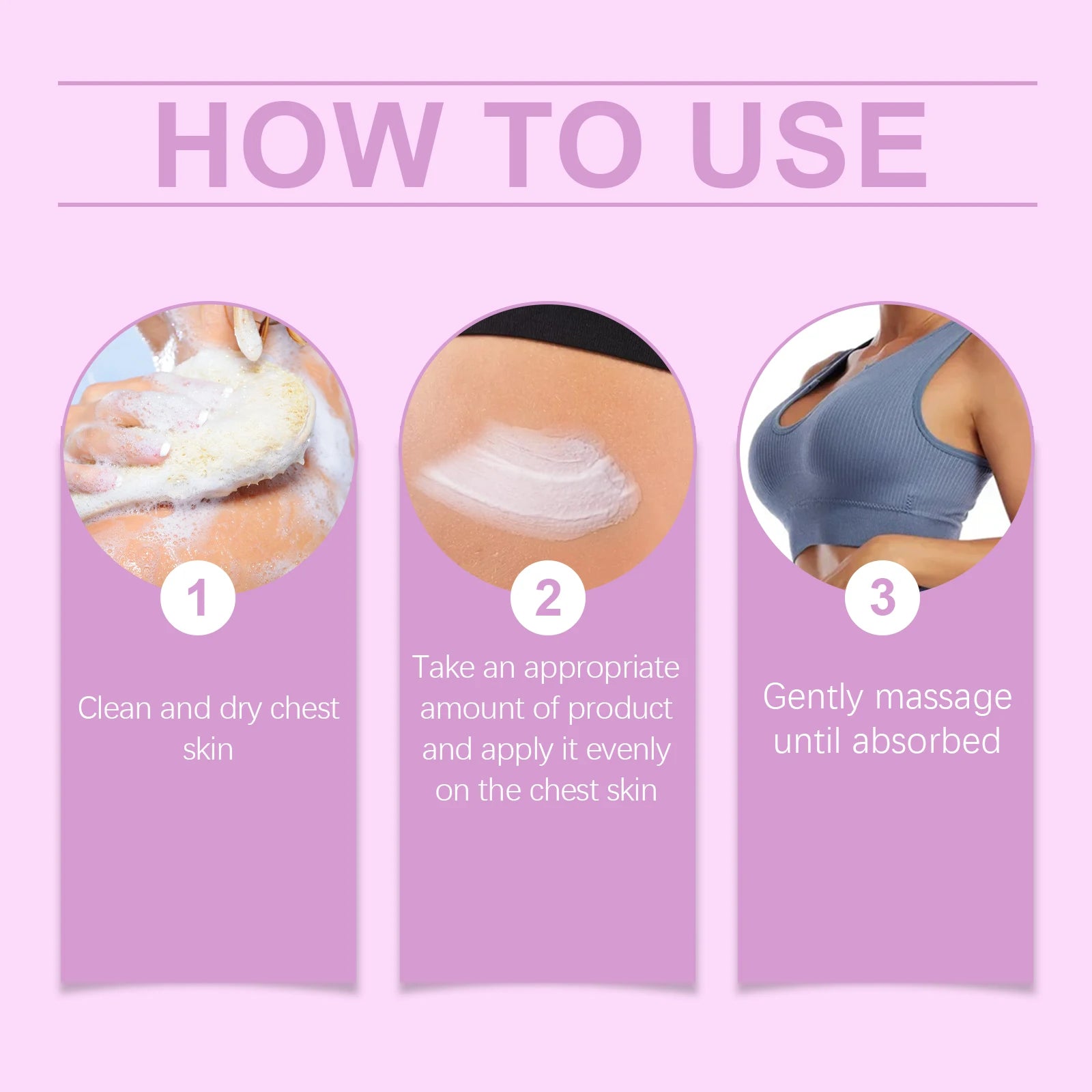 HOW TO USE

1

Clean and dry chest skin

2

Take an appropriate amount of product and apply it evenly on the chest skin

3

Gently massage until absorbed