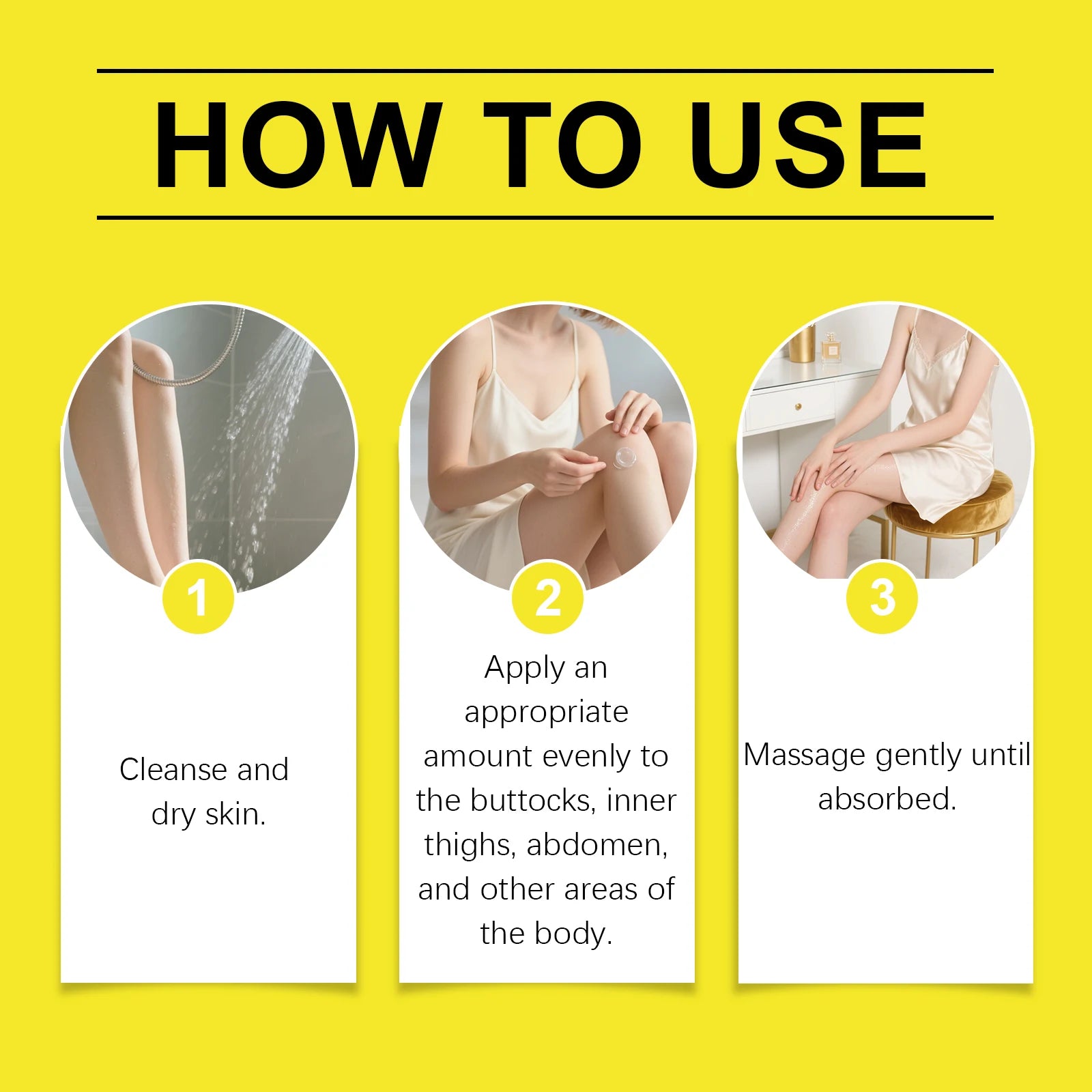 HOW TO USE

1

Cleanse and dry skin.

2

Apply an appropriate amount evenly to the buttocks, inner thighs, abdomen, and other areas of the body.

3

Massage gently until absorbed.